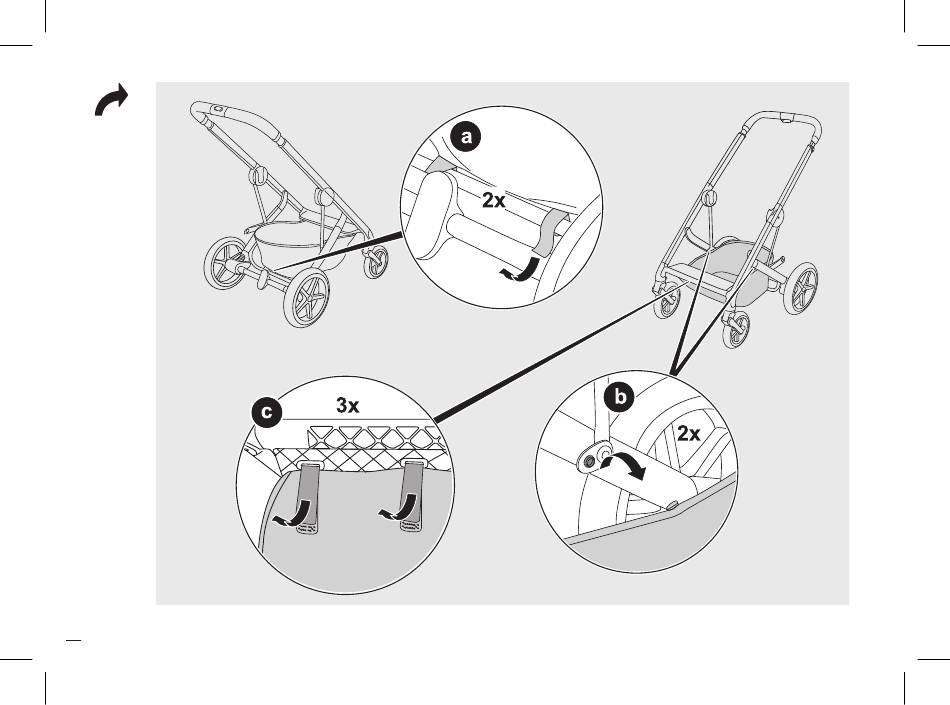 a
2x
c
3x
b
2x