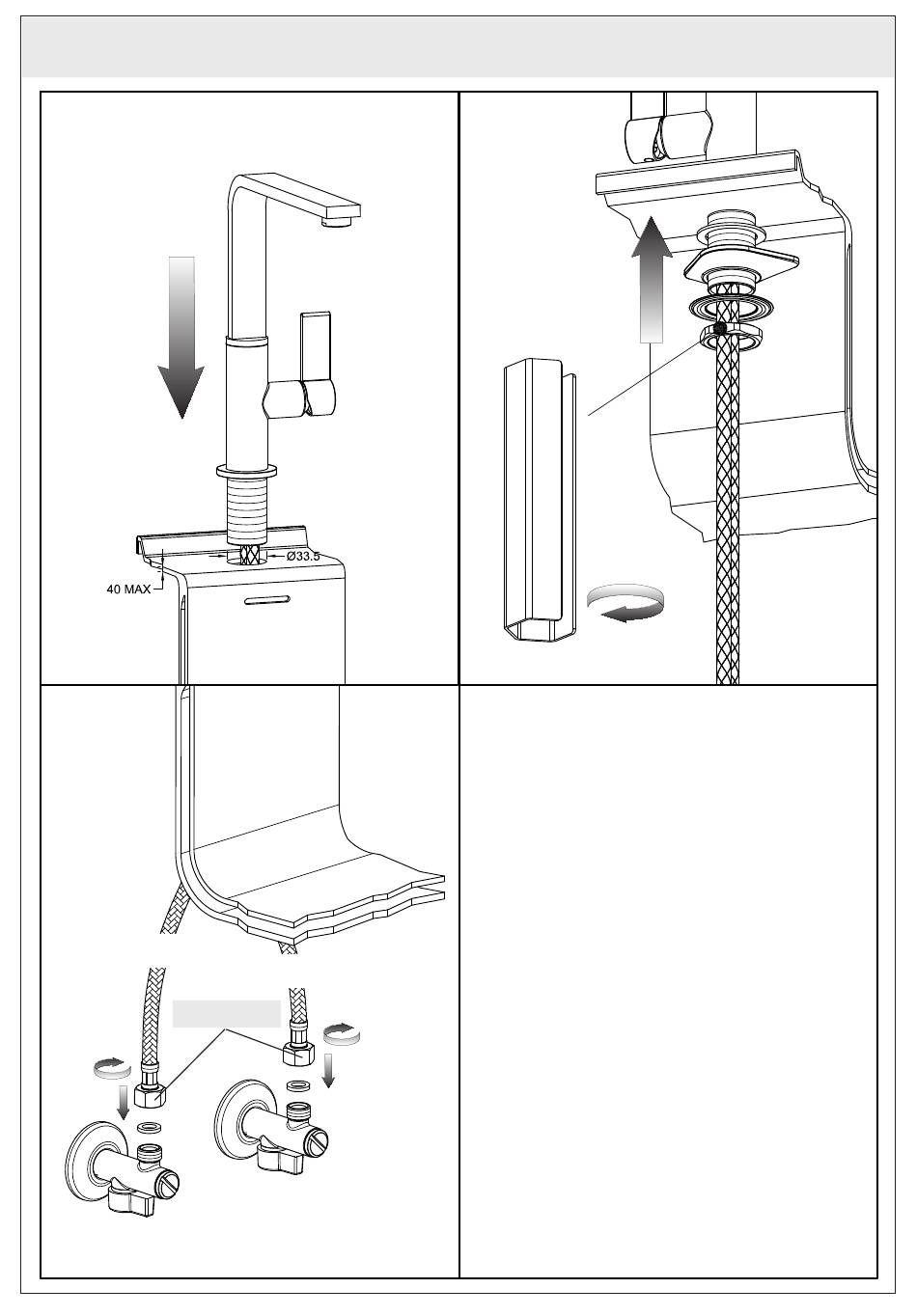 Ø33.5

40 MAX