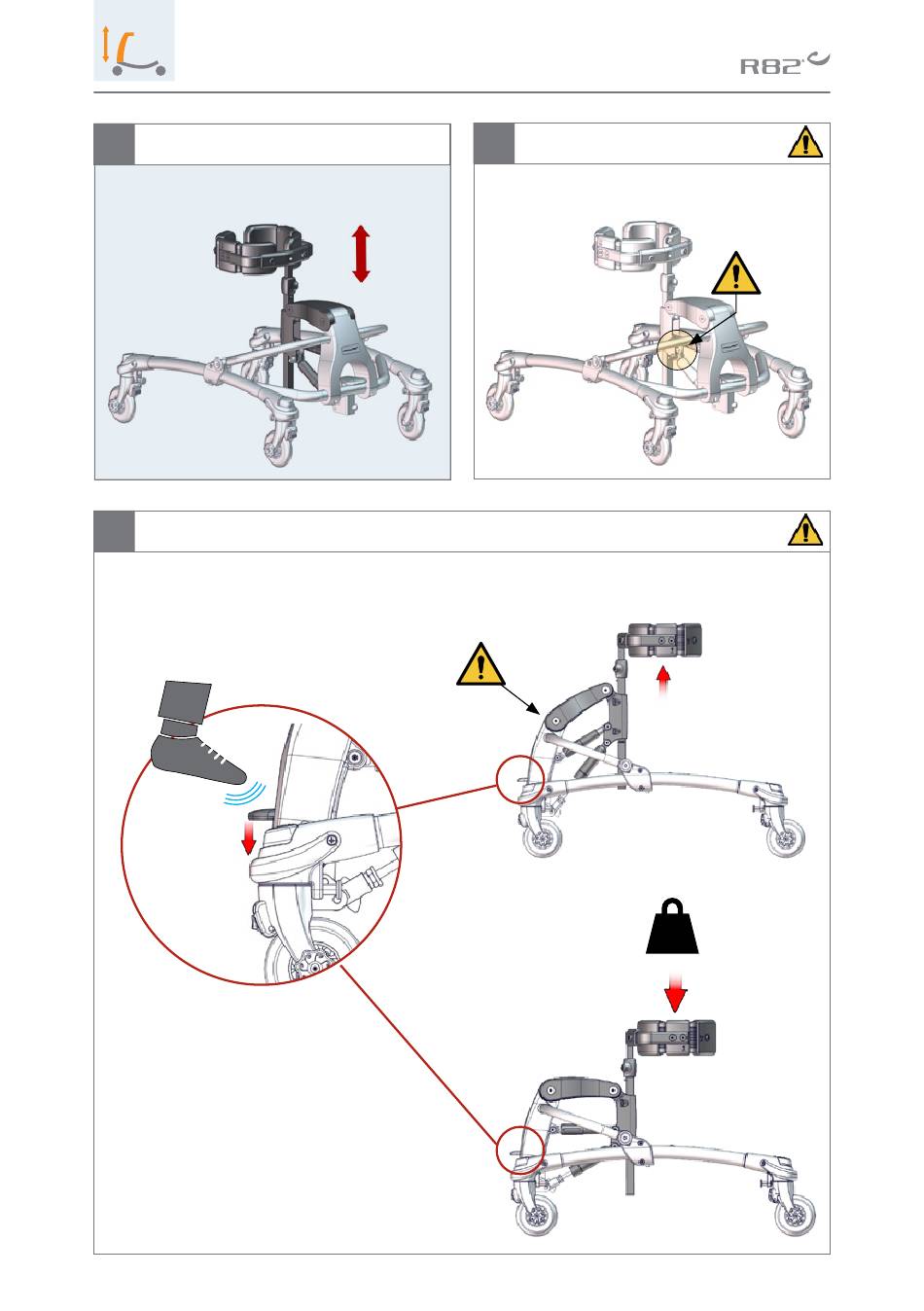 R82