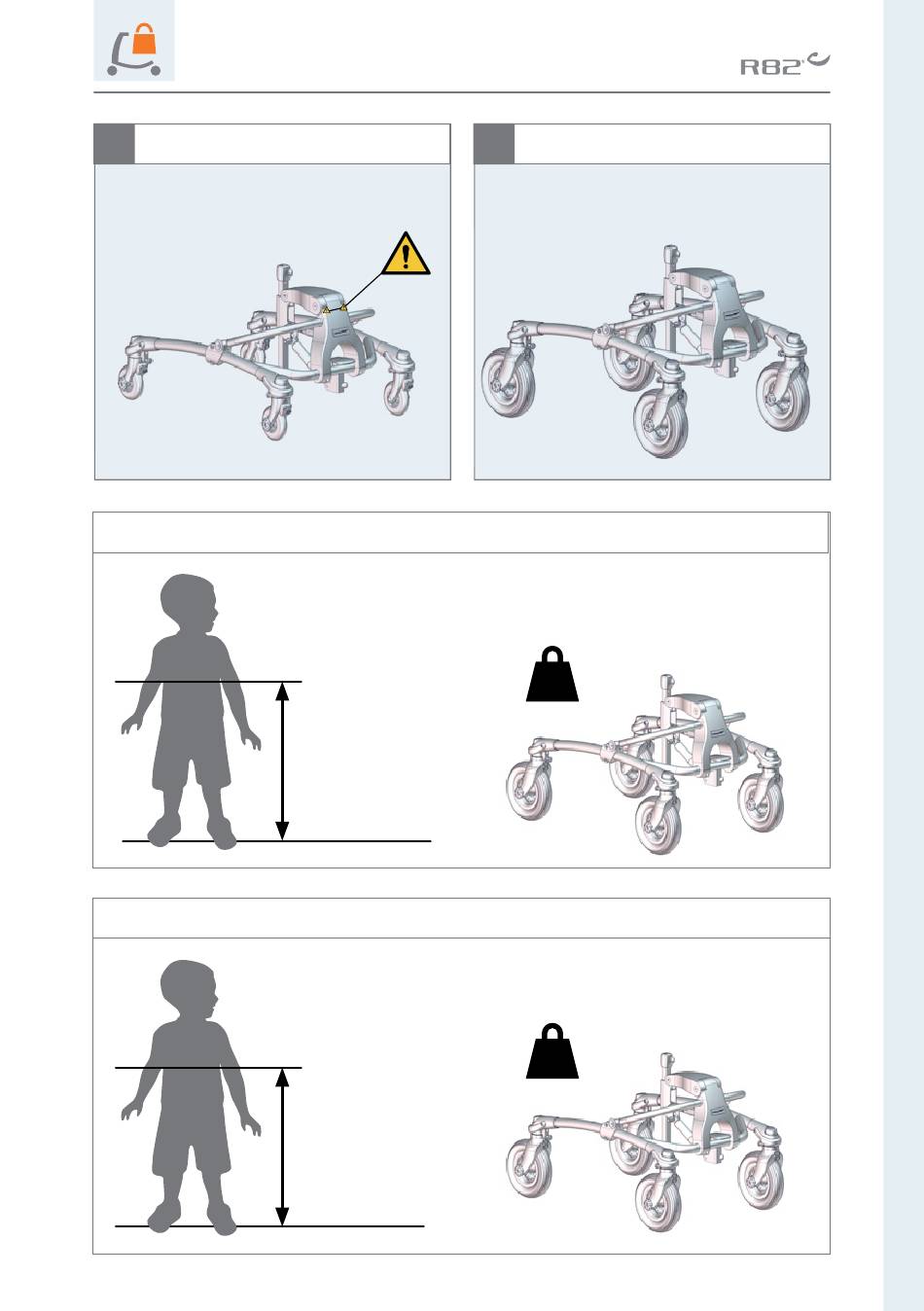 R82