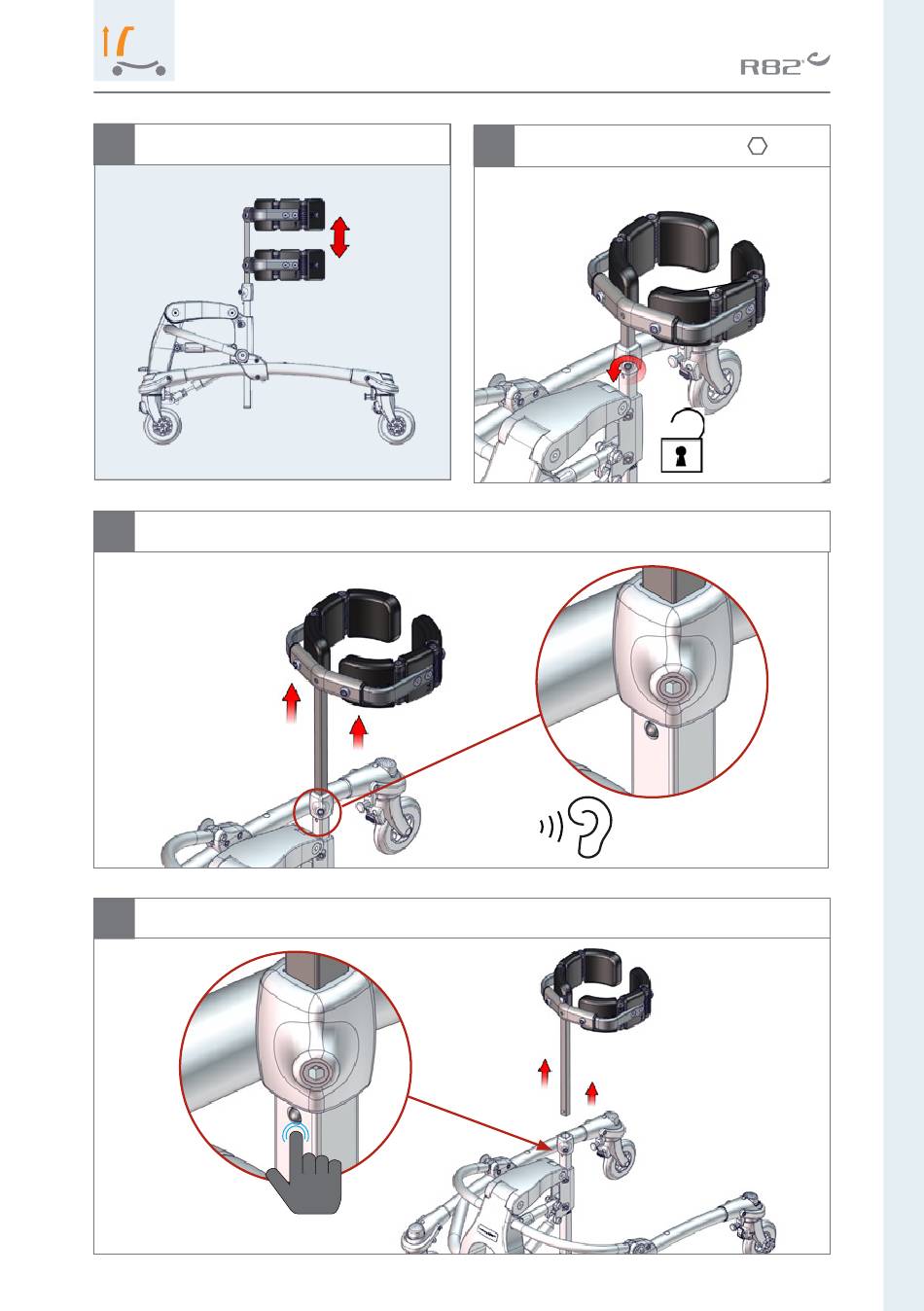 R82