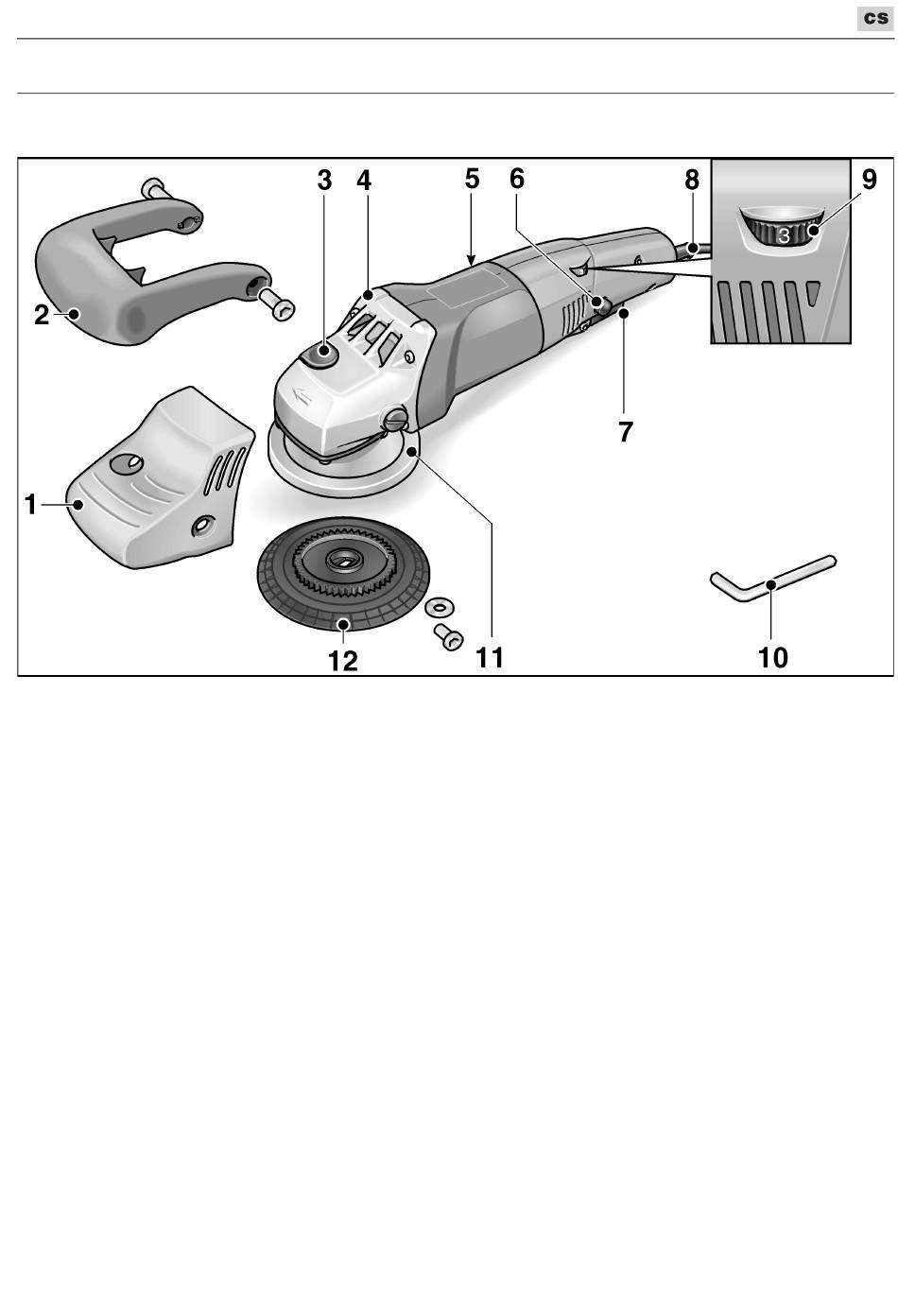 cs

3 4 5 6 8 9

3

2

7

1

12 11 10