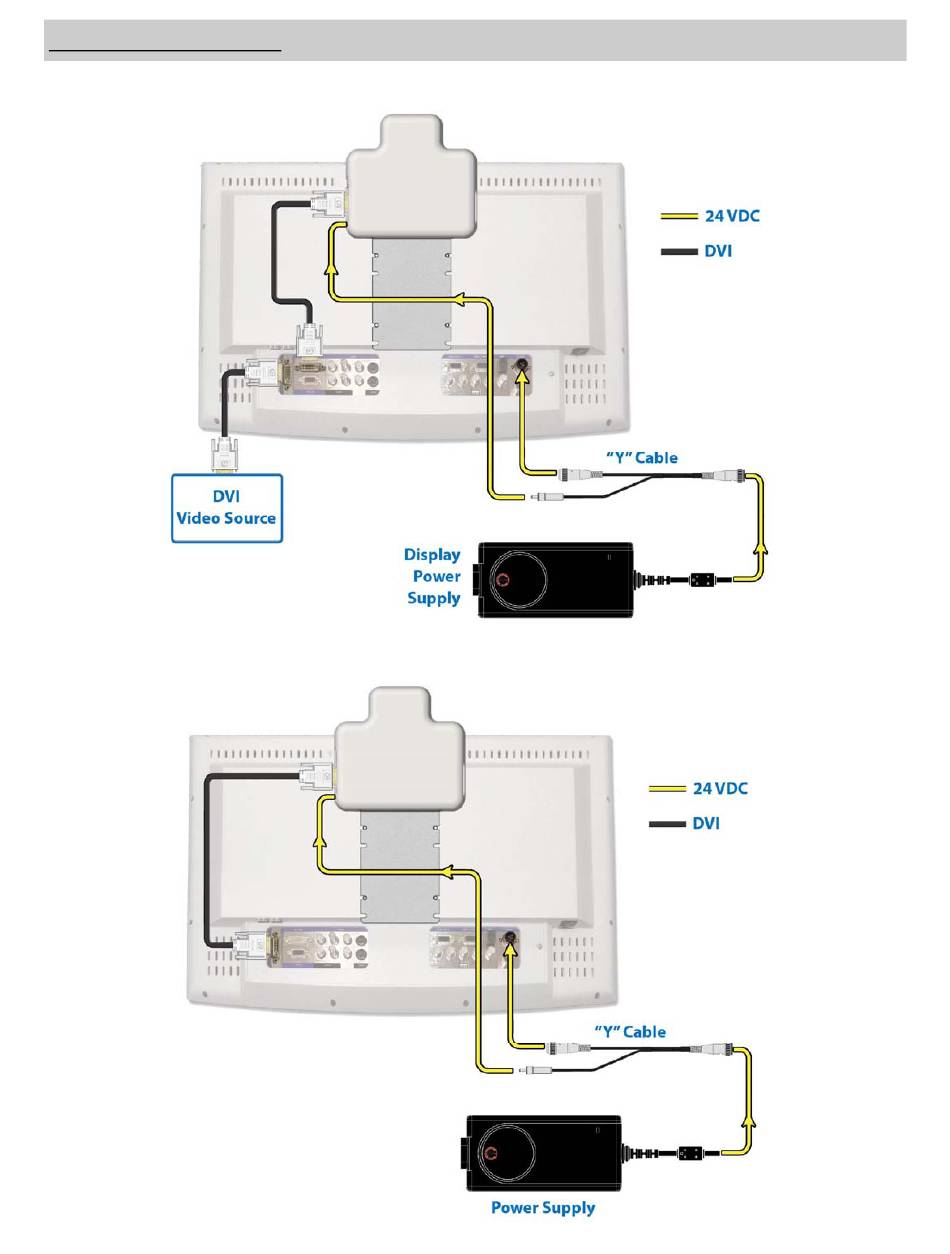 24 VDC
DVI

"Y" Cable

DVI
Video Source

Display
Power
Supply

24 VDC
DVI

"Y" Cable

Power Supply