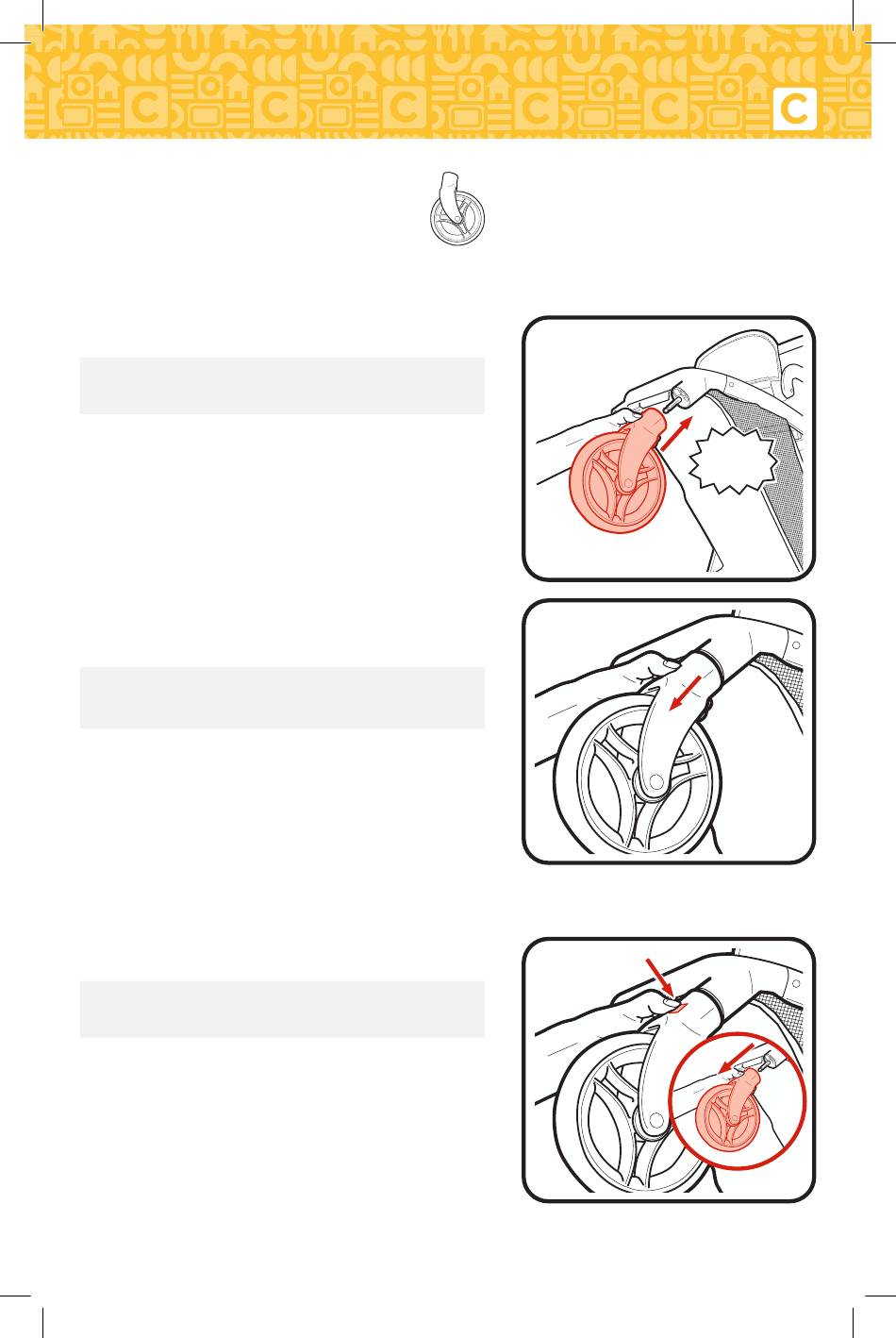 C