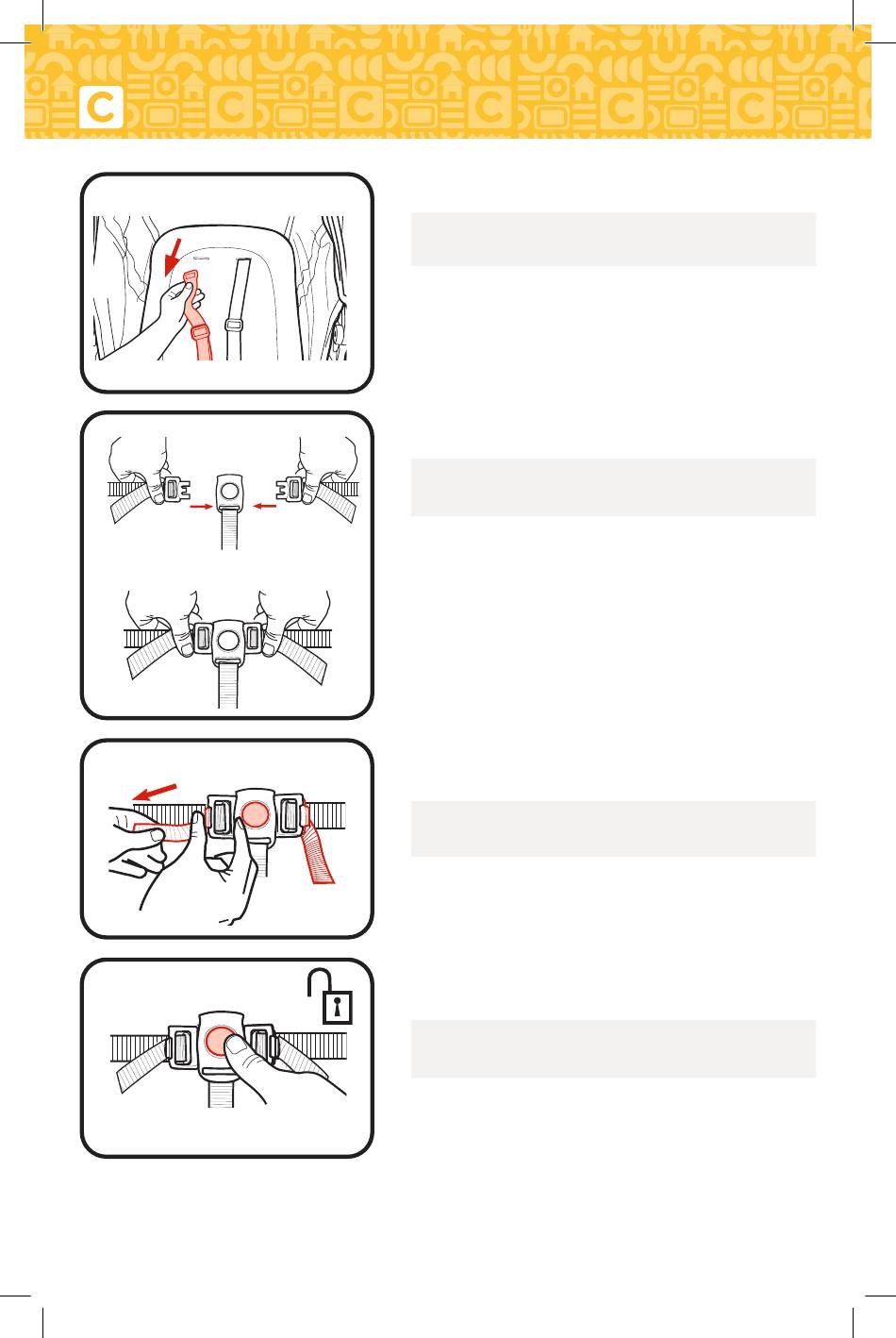 C