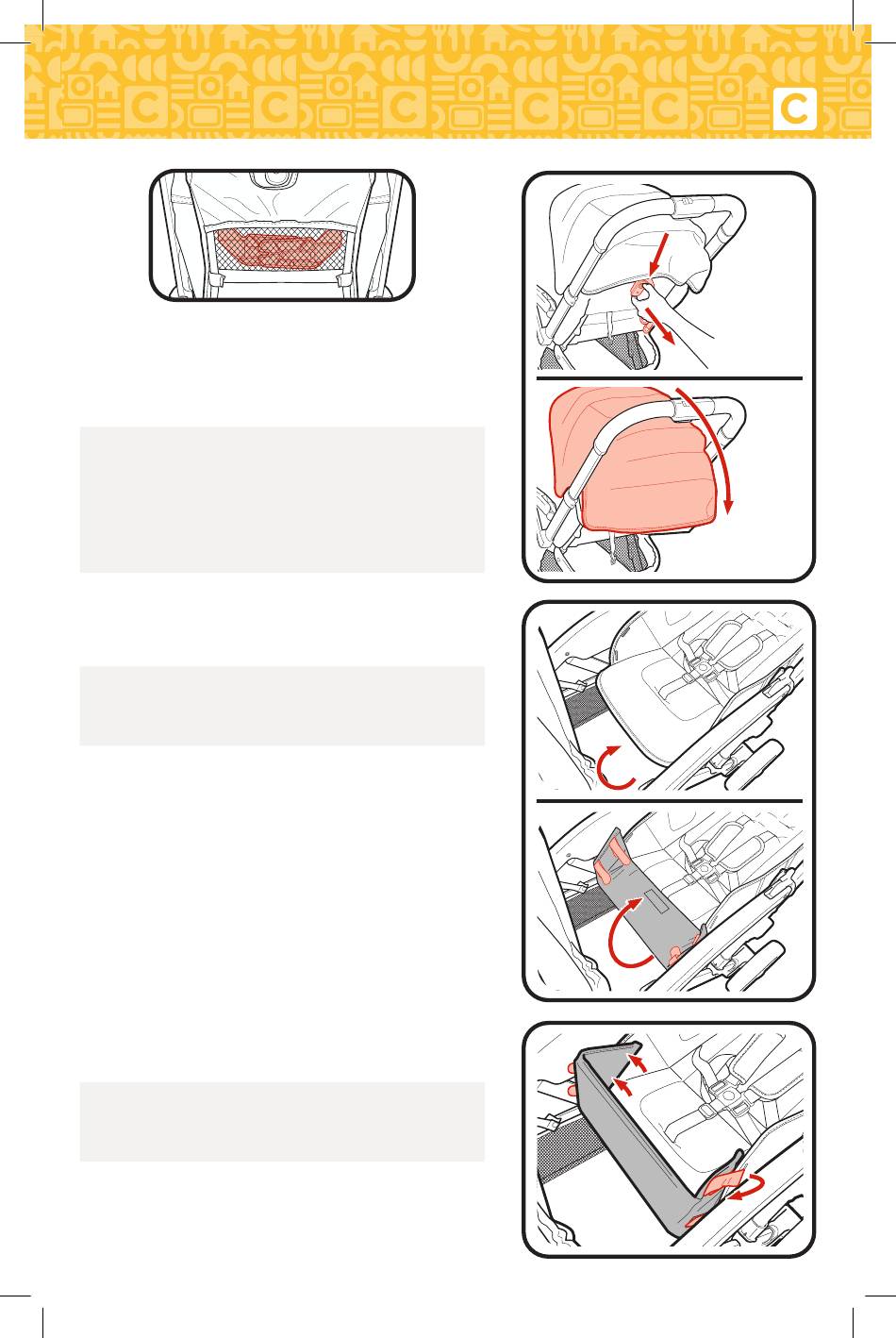 C