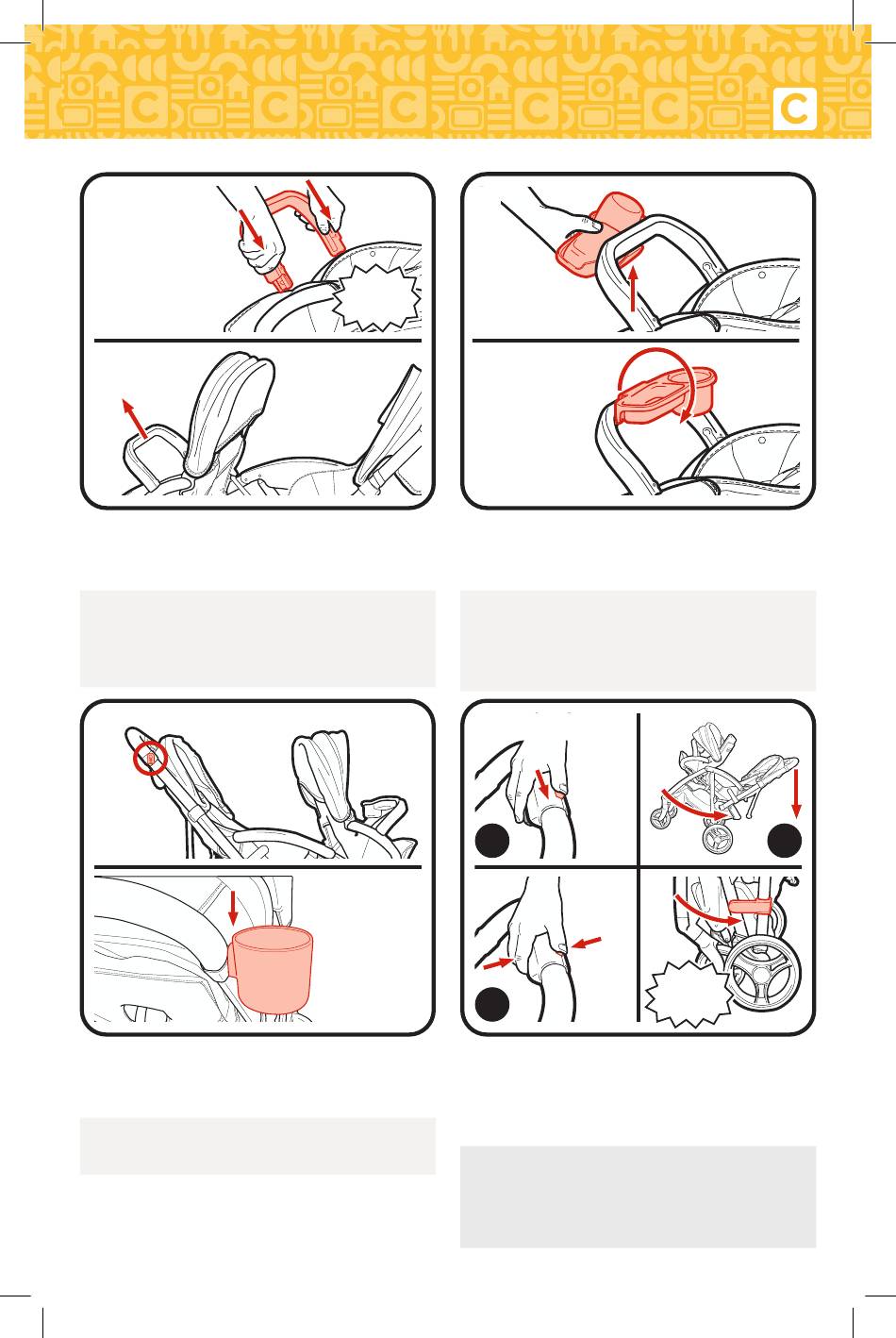 C