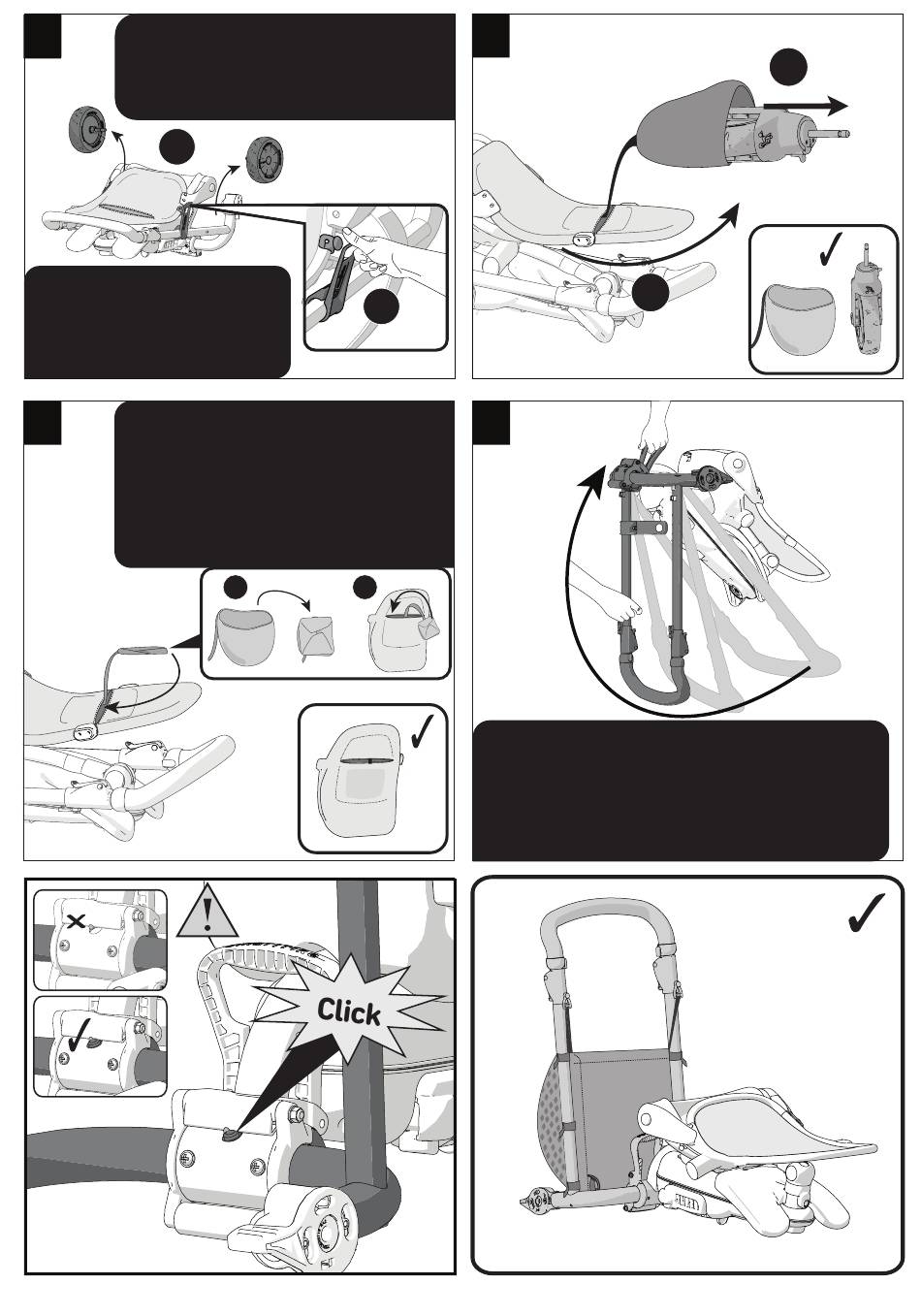 Click