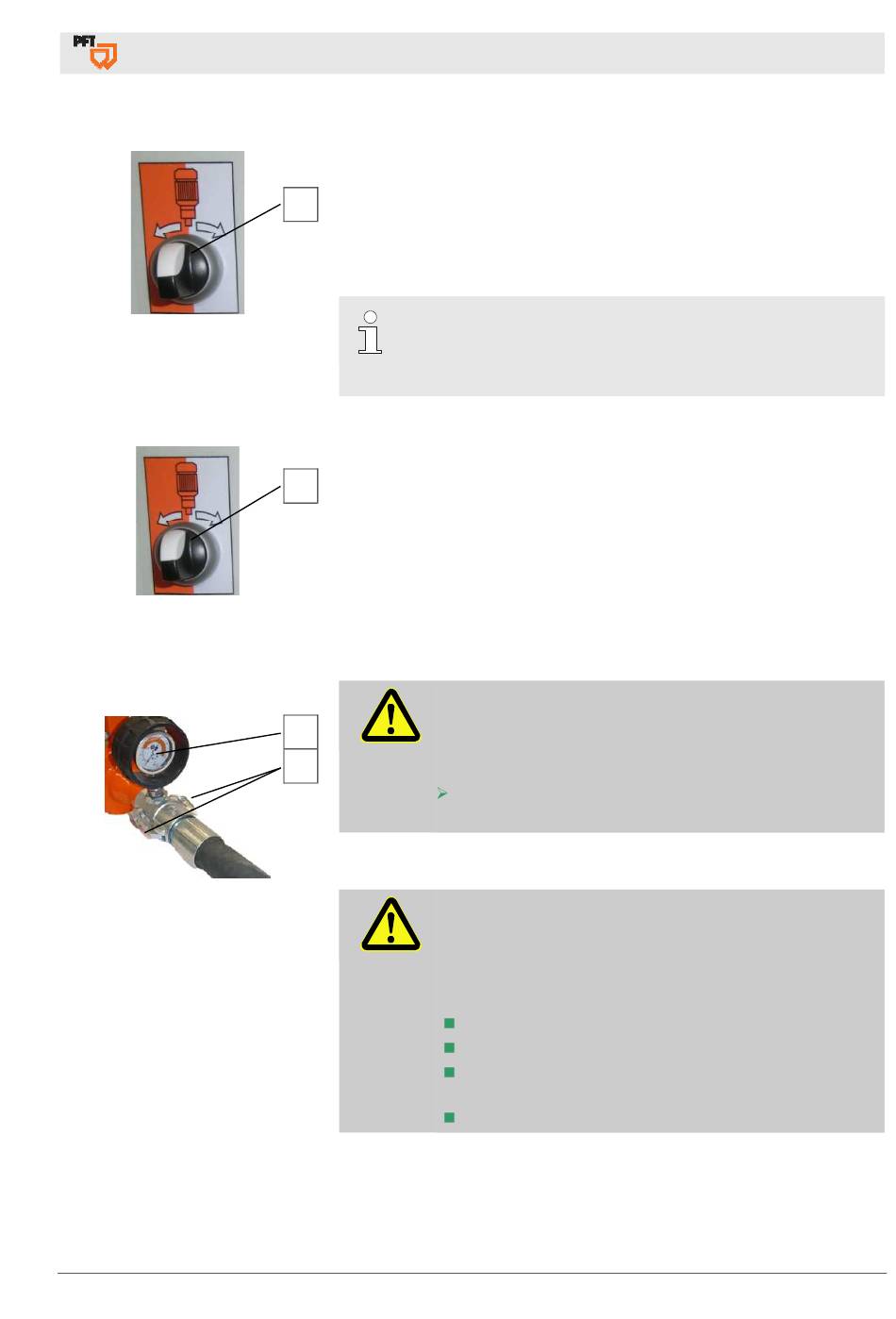 PFT