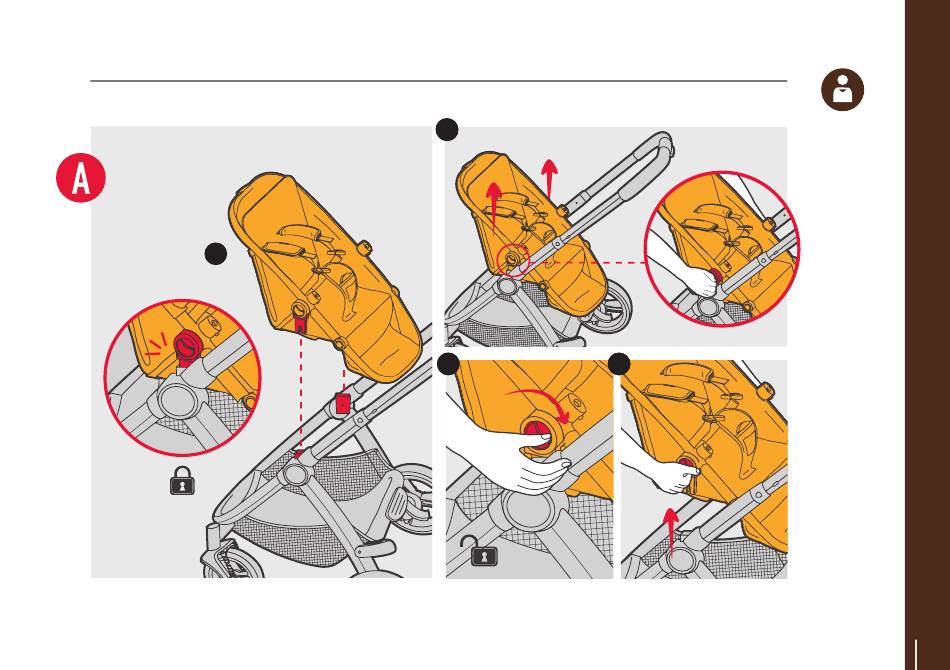 A