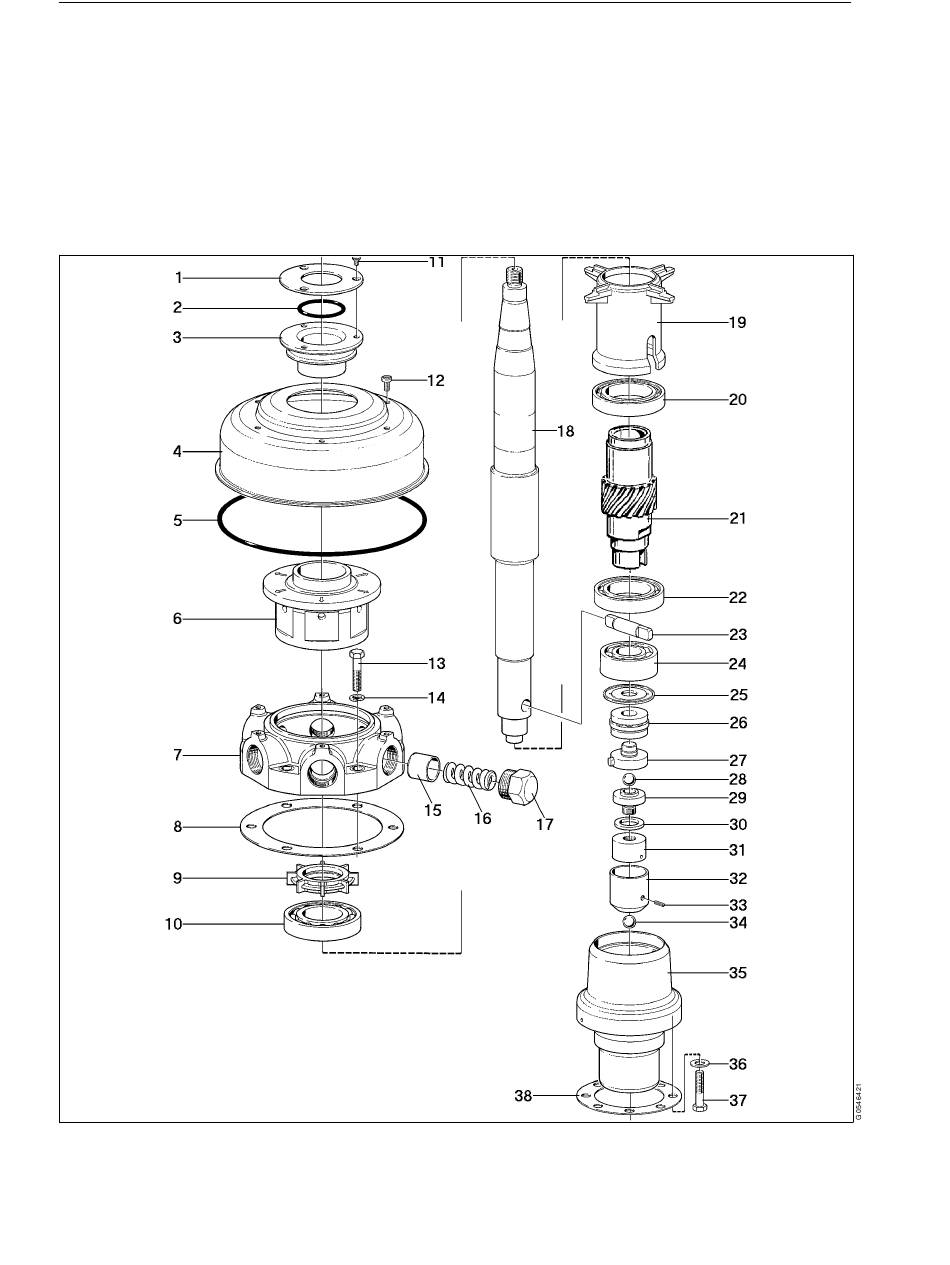 1
2
3
4
5
6
7
8
9
10
11
12
13
14
15
16
17
18
19
20
21
22
23
24
25
26
27
28
29
30
31
32
33
34
35
36
37
38
G0546421