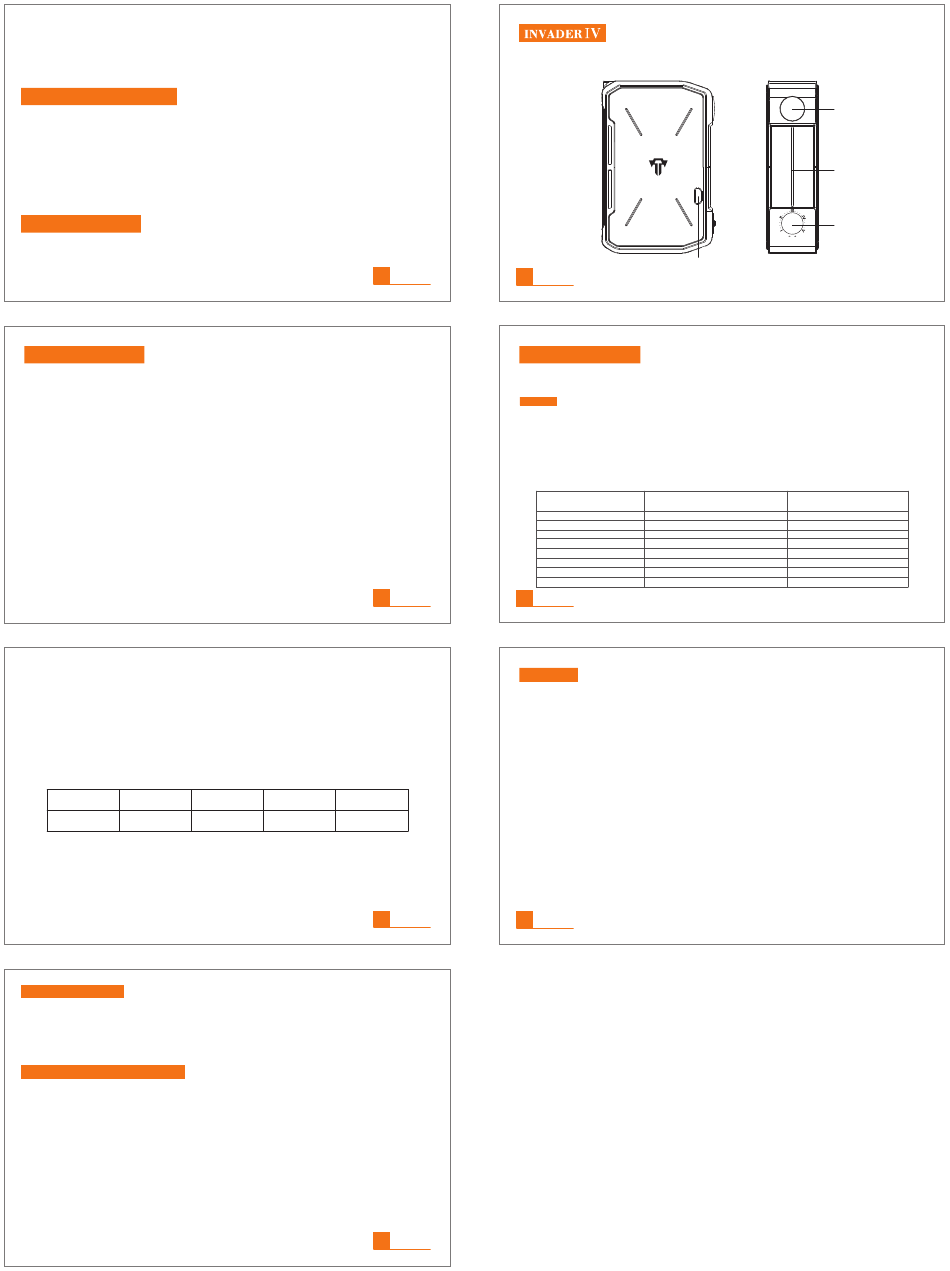 INVADER IV