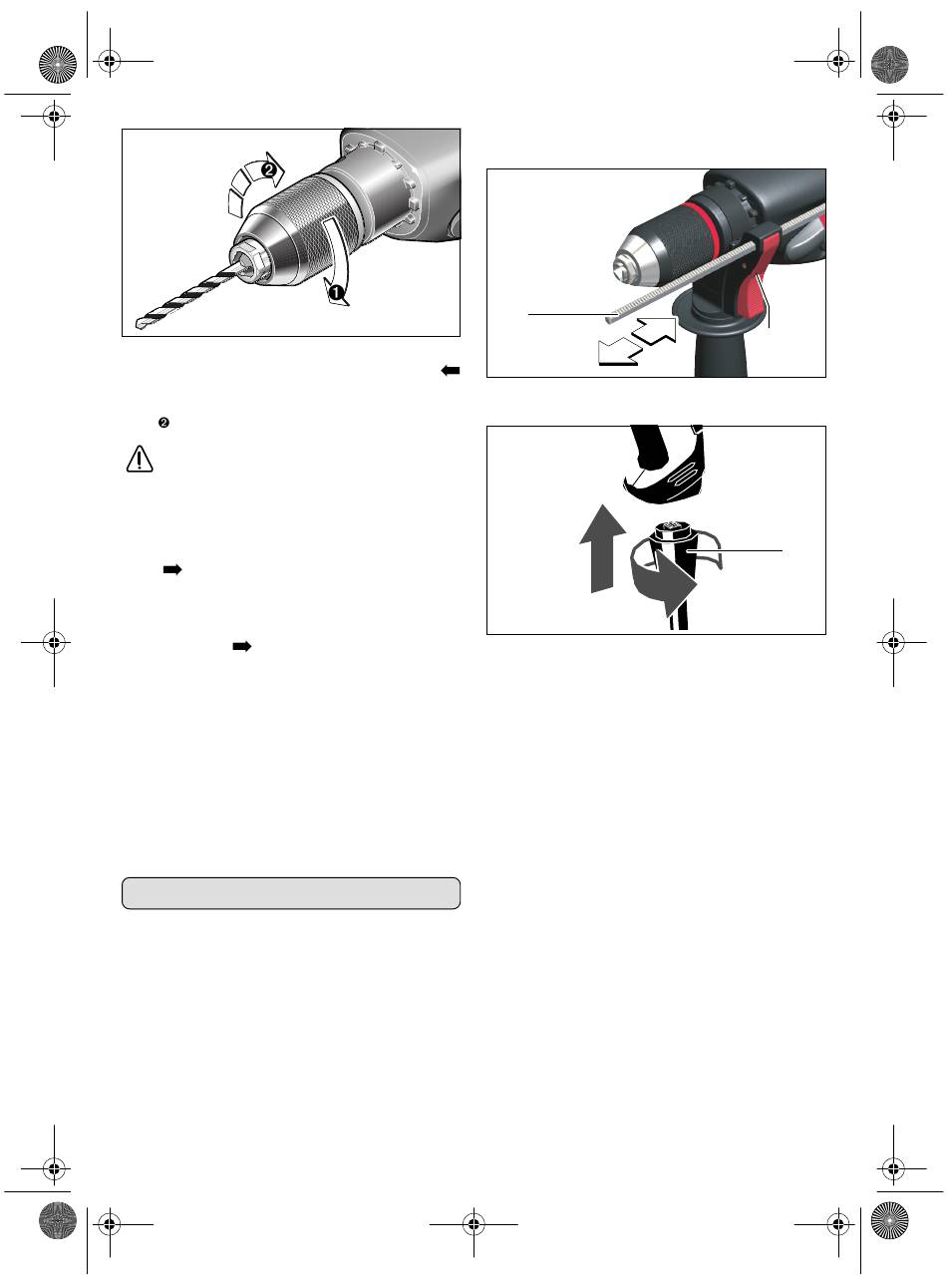 ❷

❶

❷