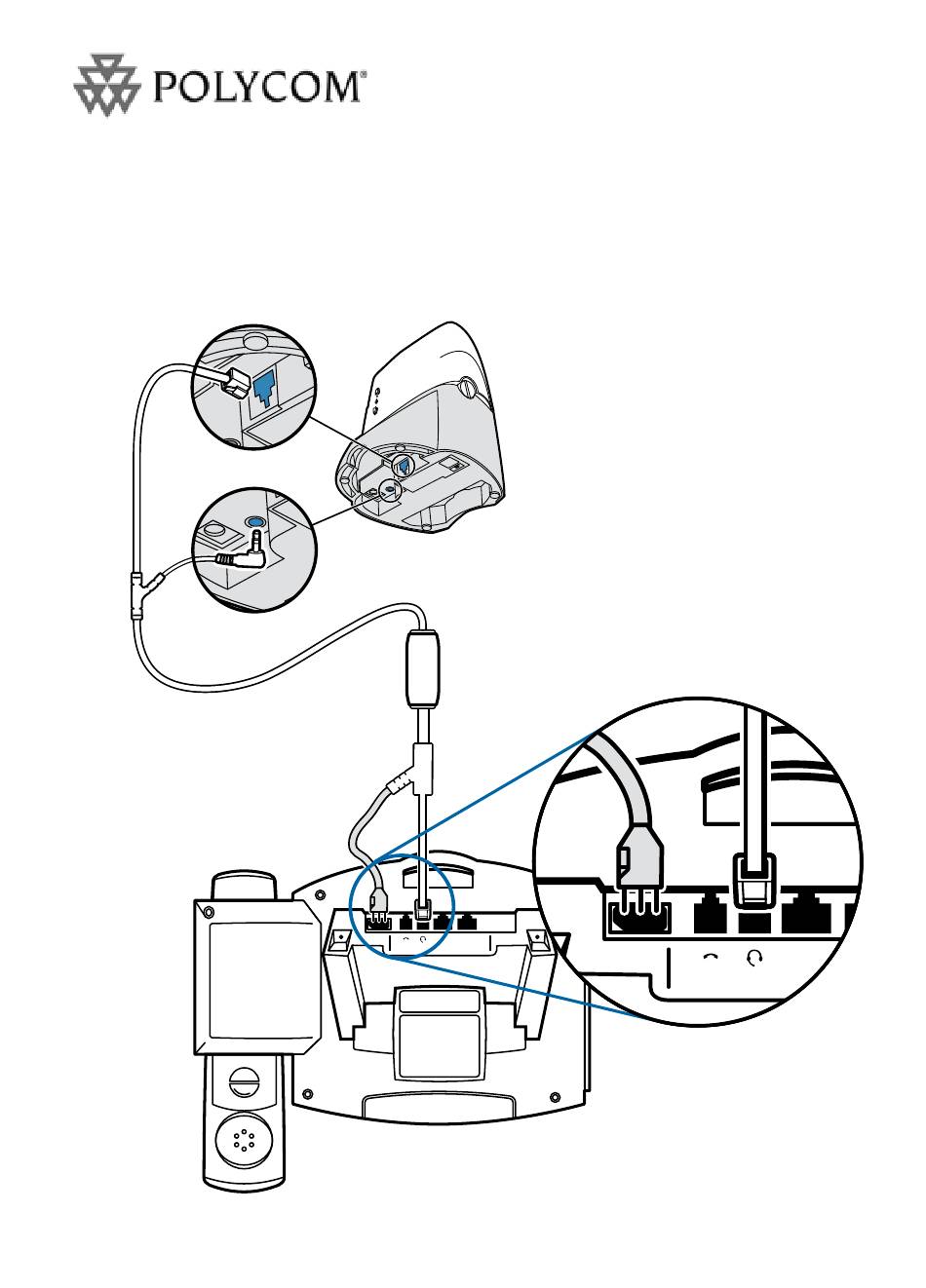 POLYCOM®