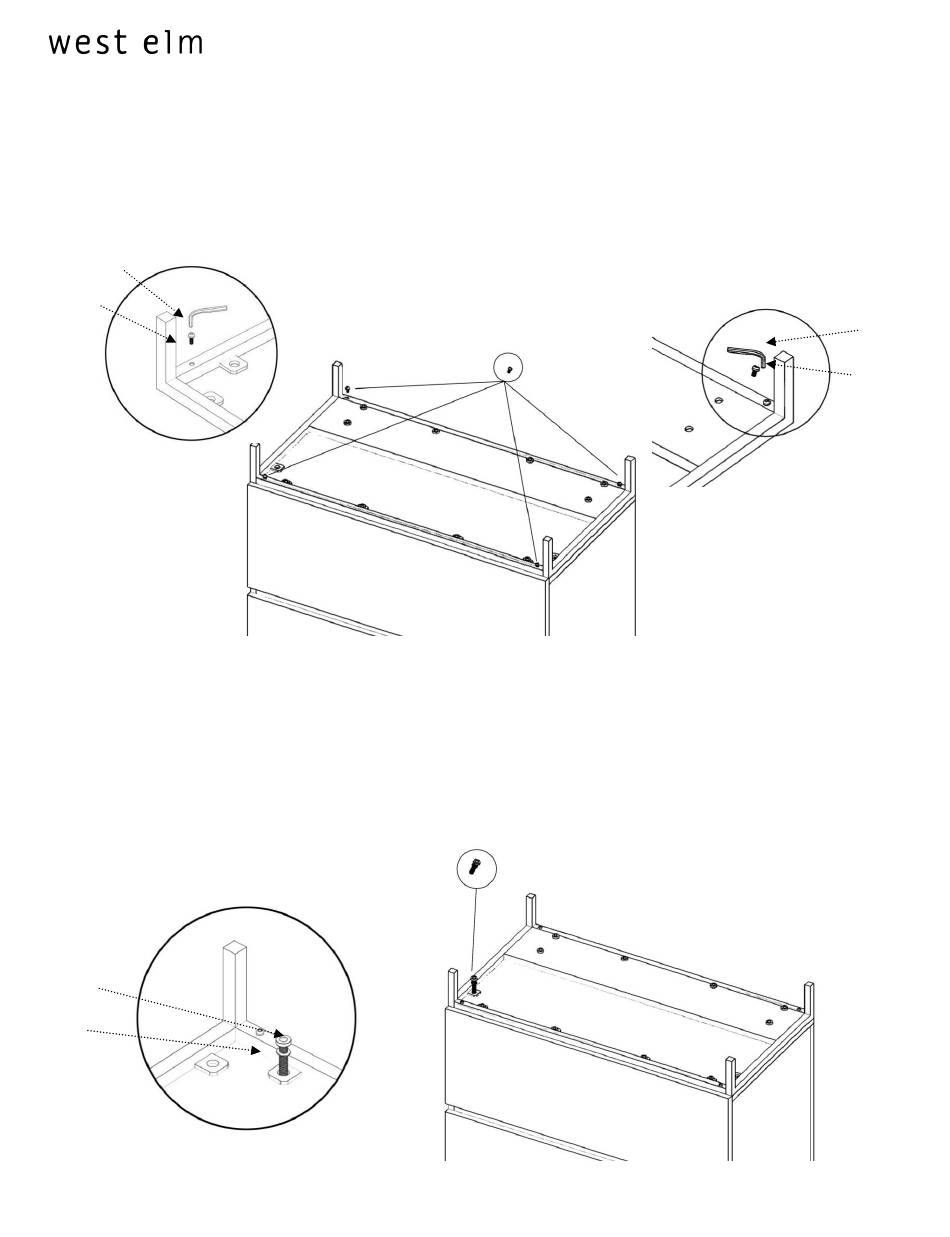 west elm