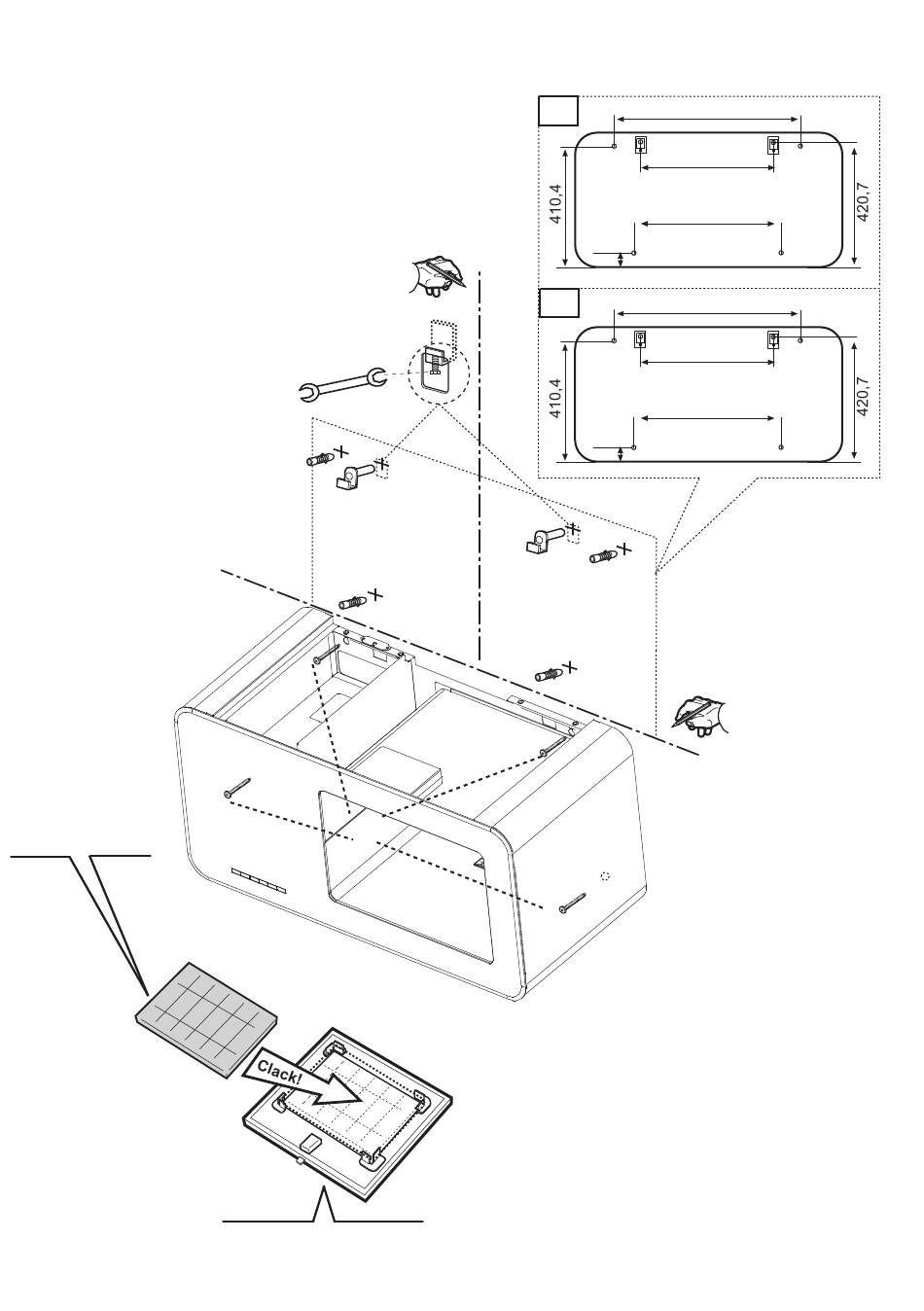 410,4

420,7

410,4

420,7

Clack!