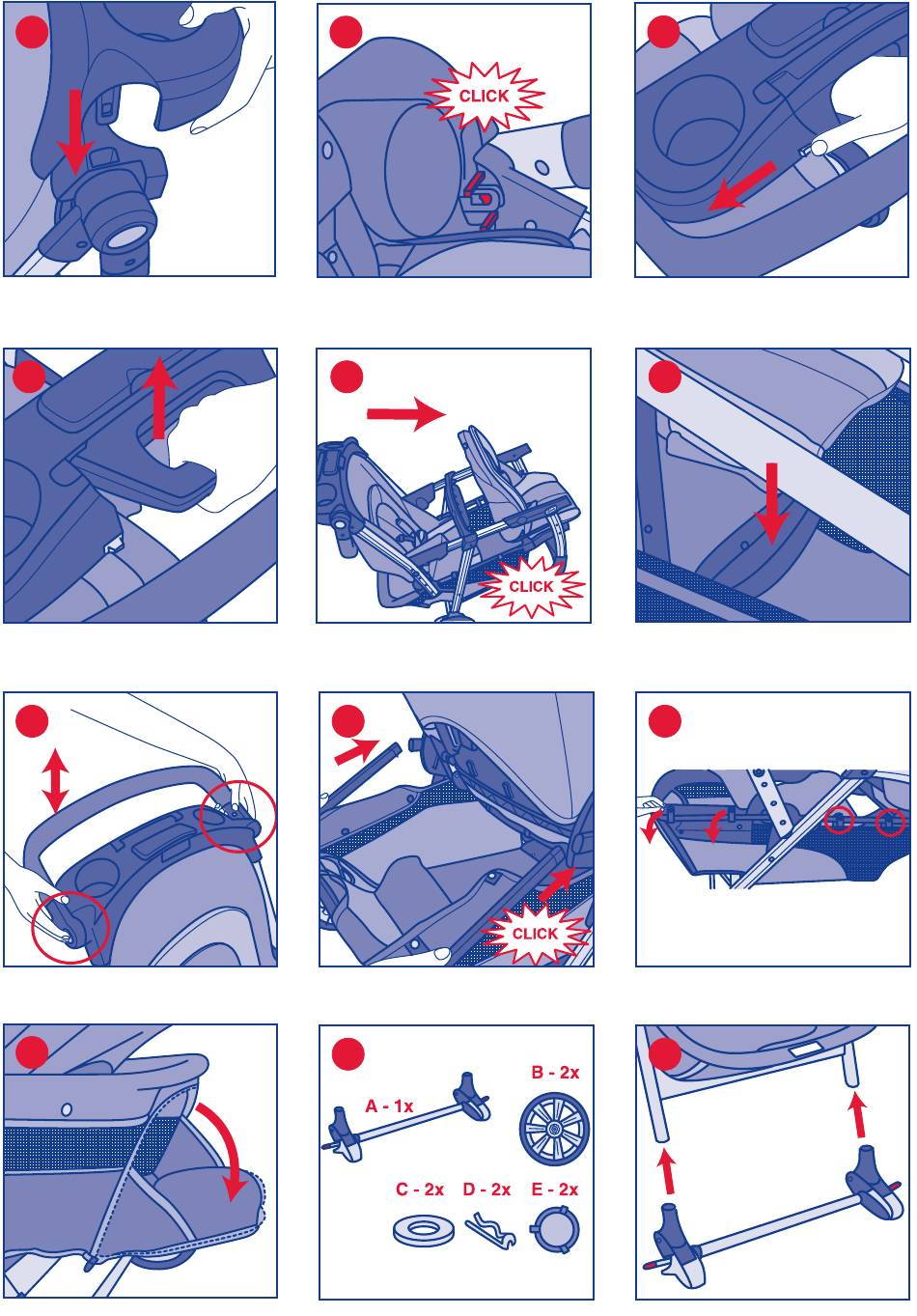 CLICK

CLICK

CLICK

A - 1x
B - 2x
C - 2x
D - 2x
E - 2x