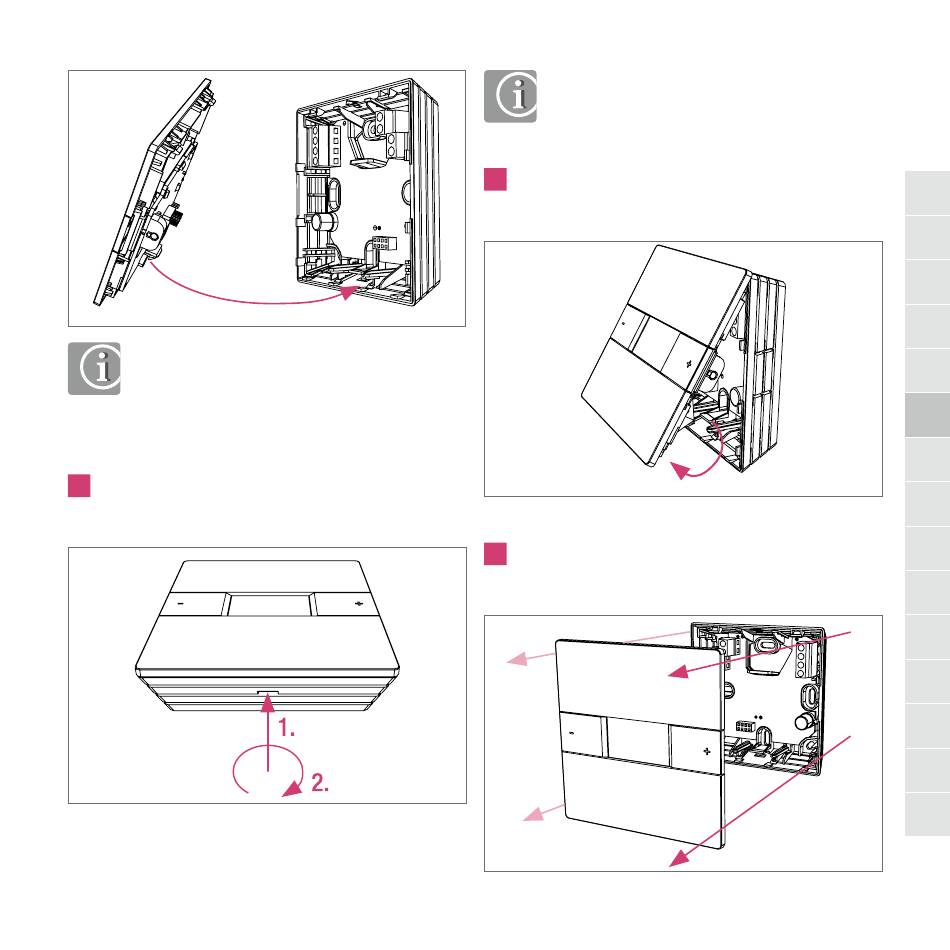 1.

2.