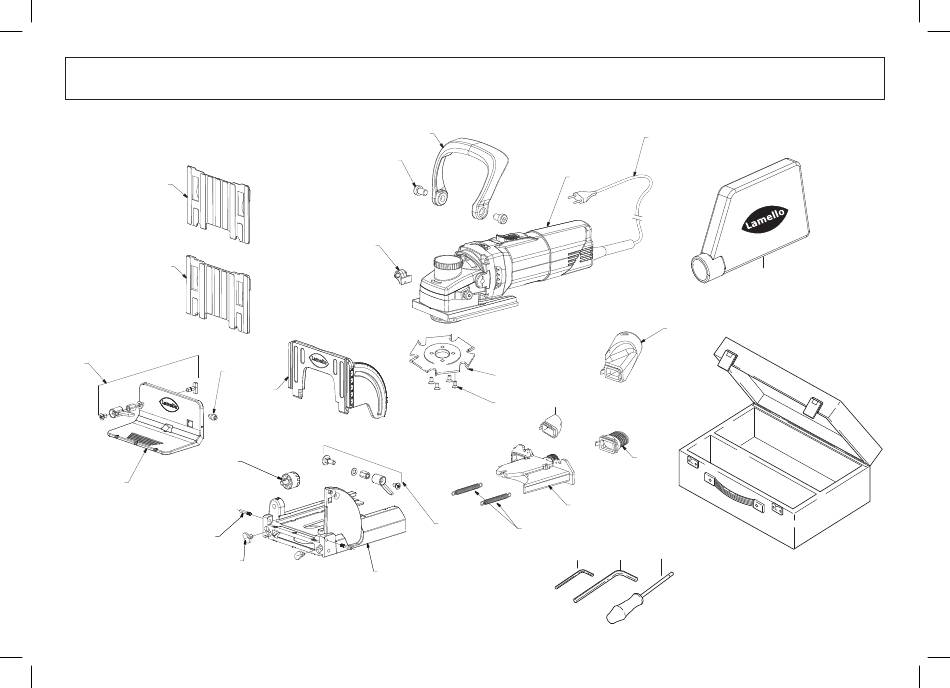 Lamello

Lamello