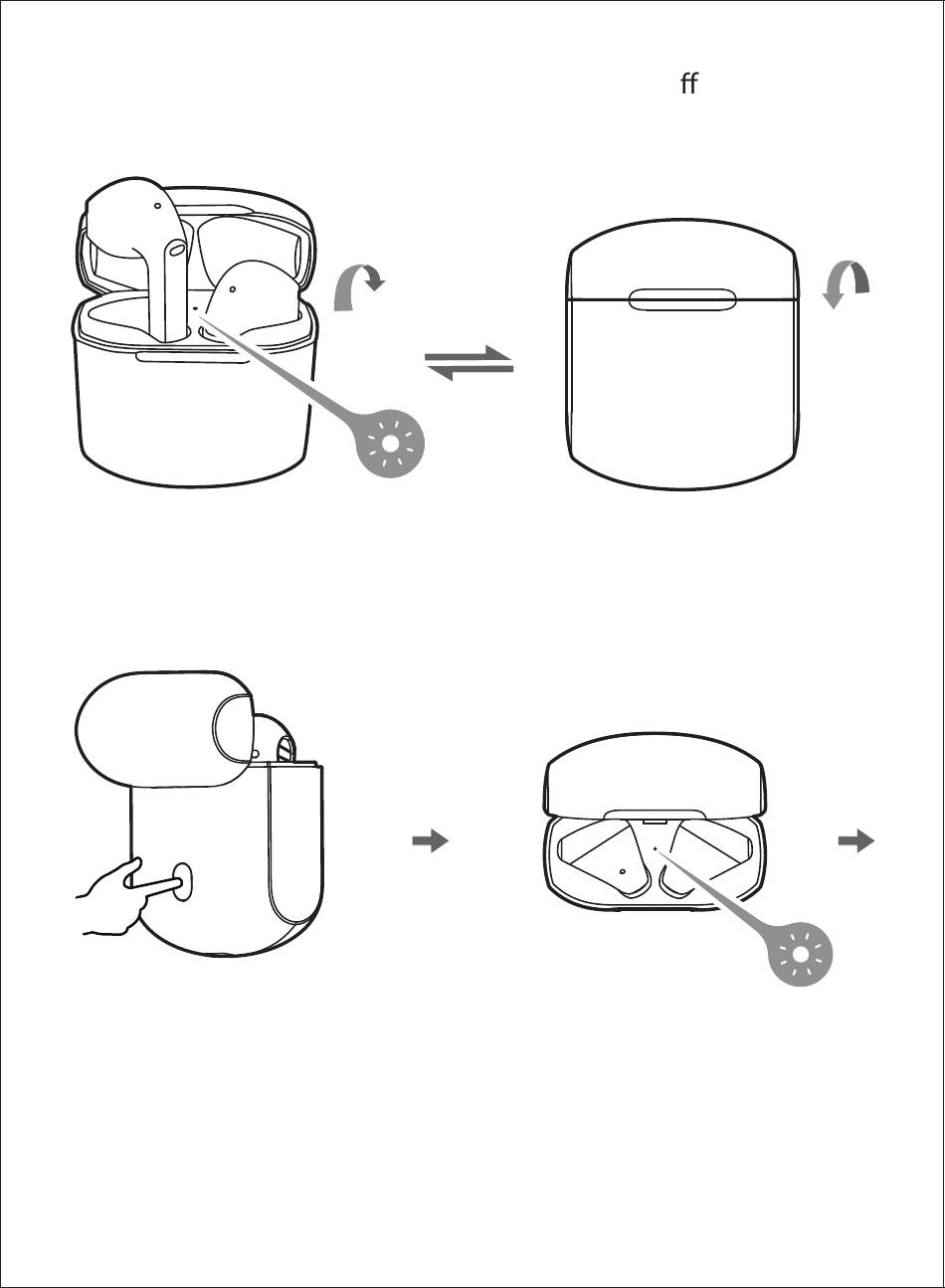 ff