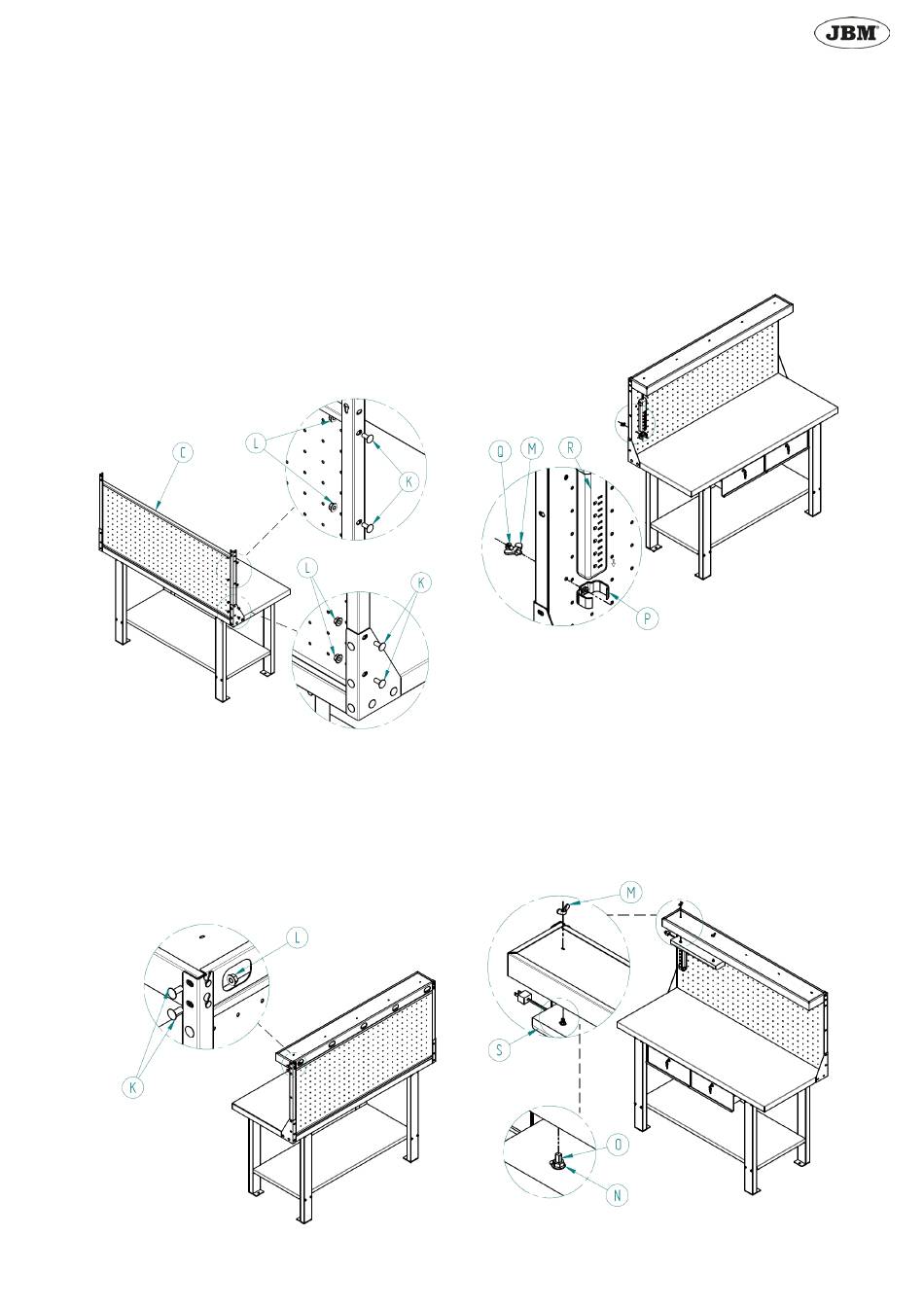 JBM

C
L
K
L
K

Q
M
R
P

L
K

M
S
O
N