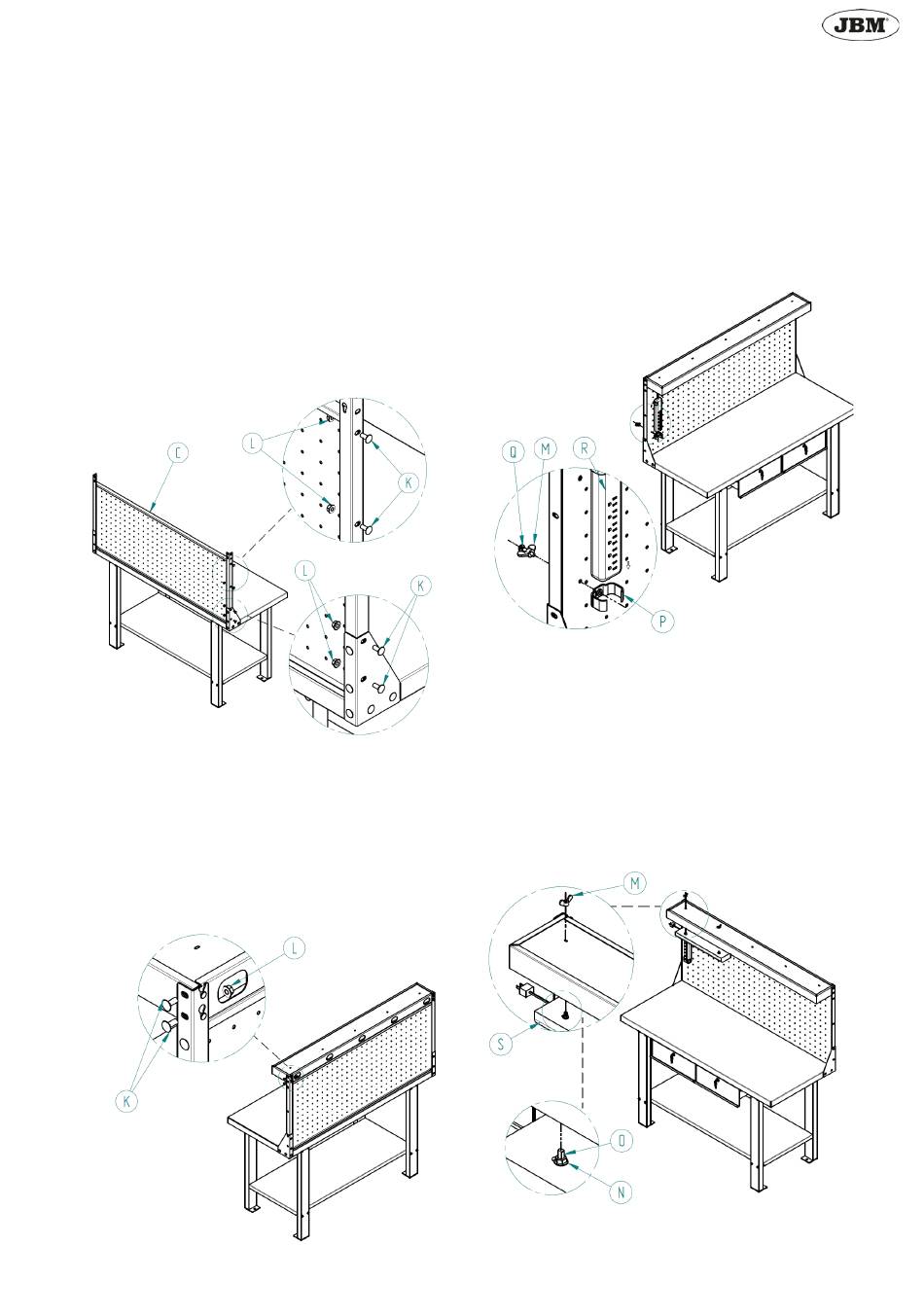 JBM

C
L
K
L
K

Q
M
R
P

L
K

M
S
O
N