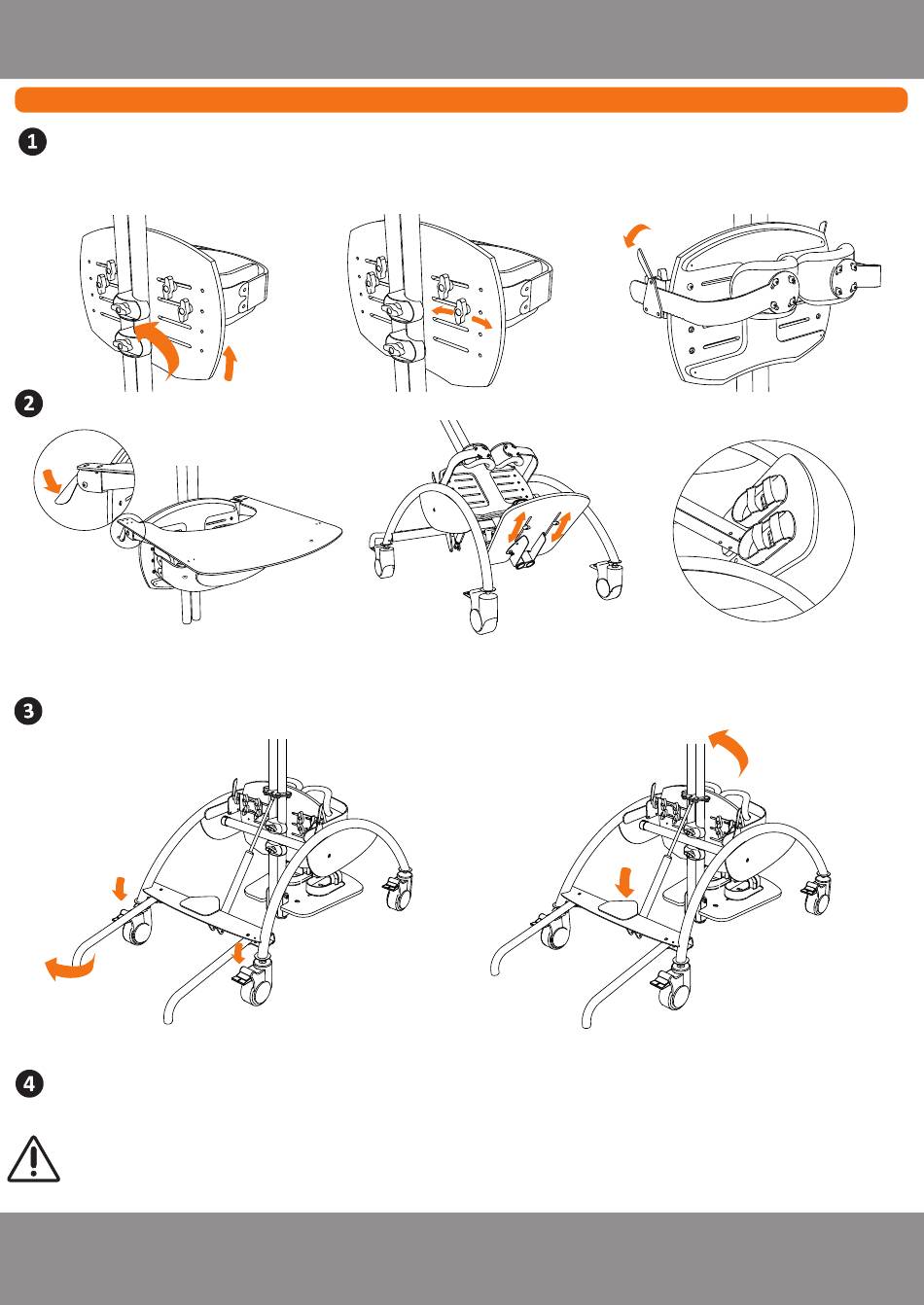 1

2

3

4