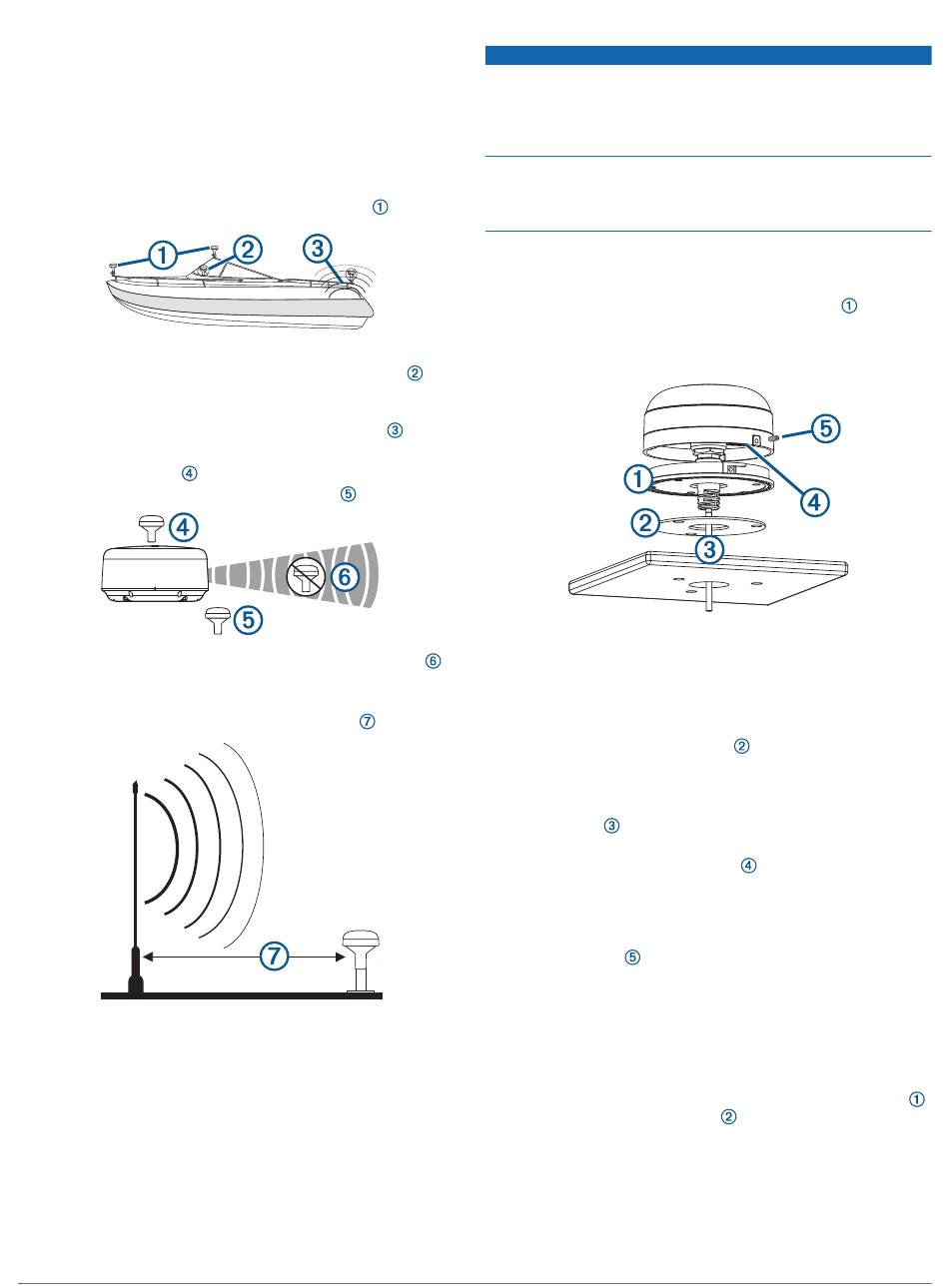 ①

① ② ③

②

③

④

⑤

④

⑥

⑤

⑥

⑦

⑦

①

⑤

①

④

②

③

②

③

④

⑤

①

②