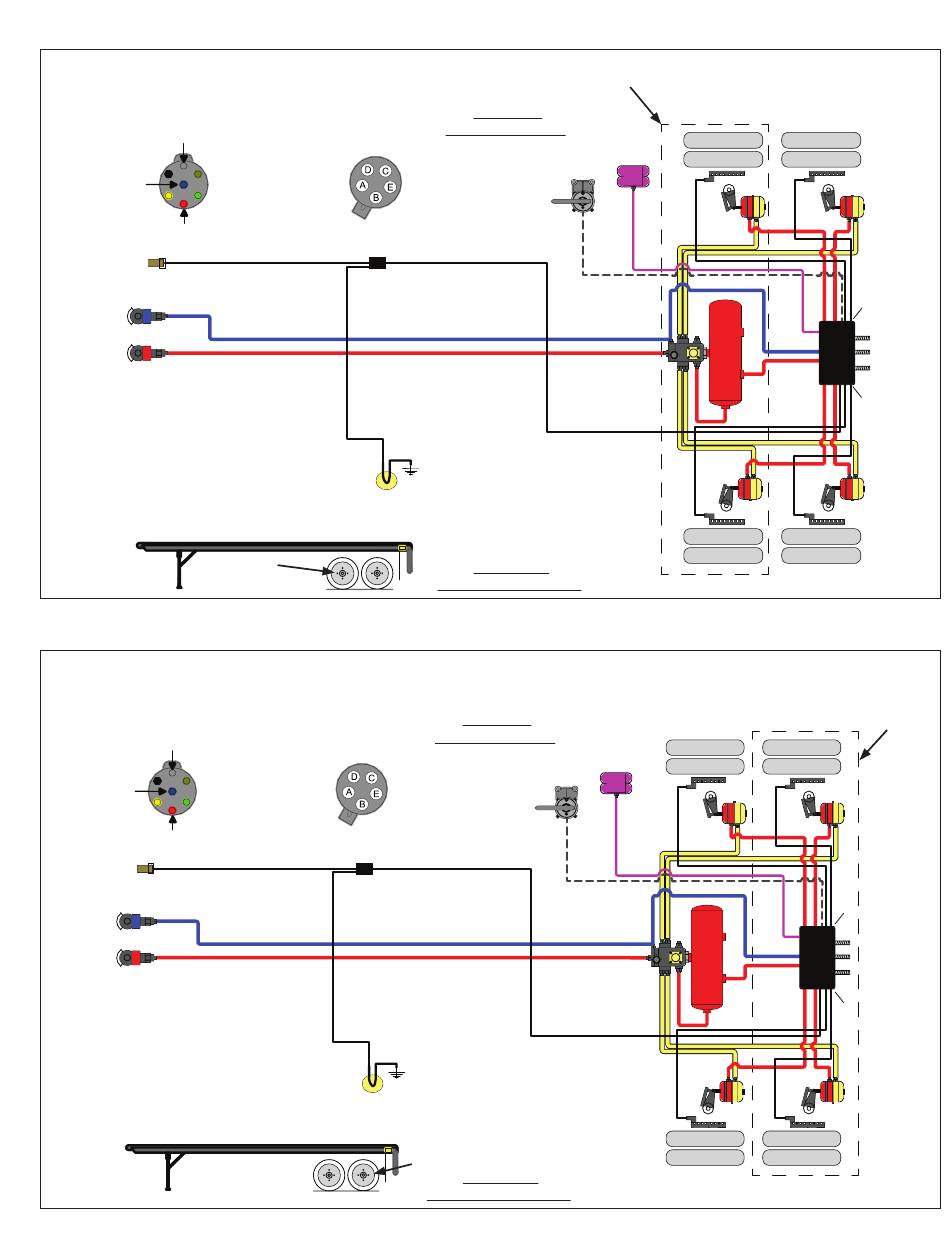 D
C
A
E
B

D
C
A
E
B