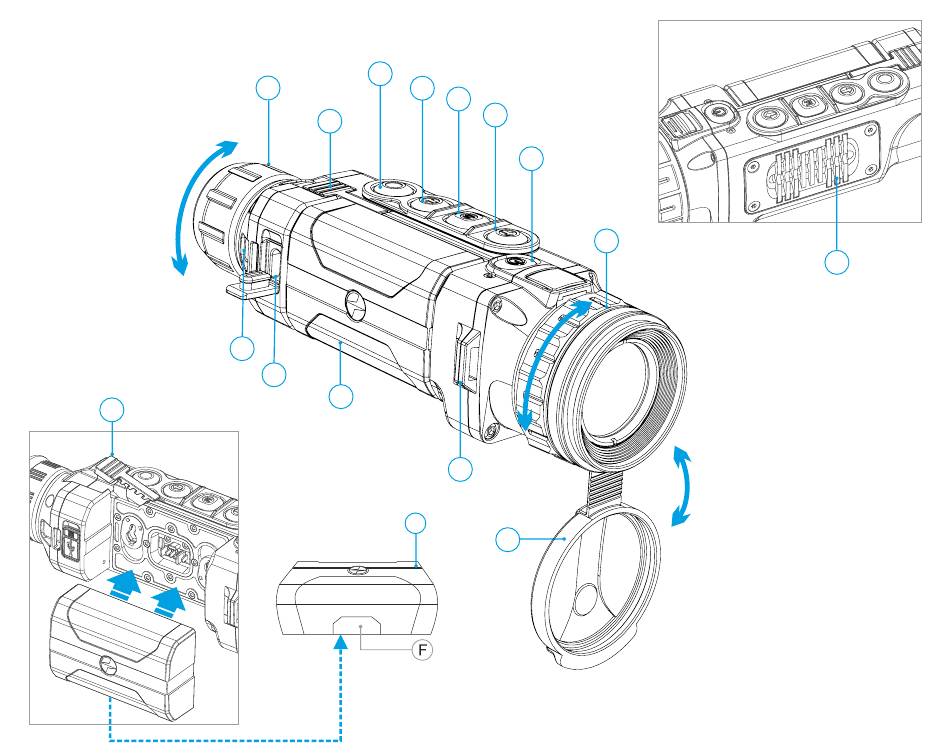 F