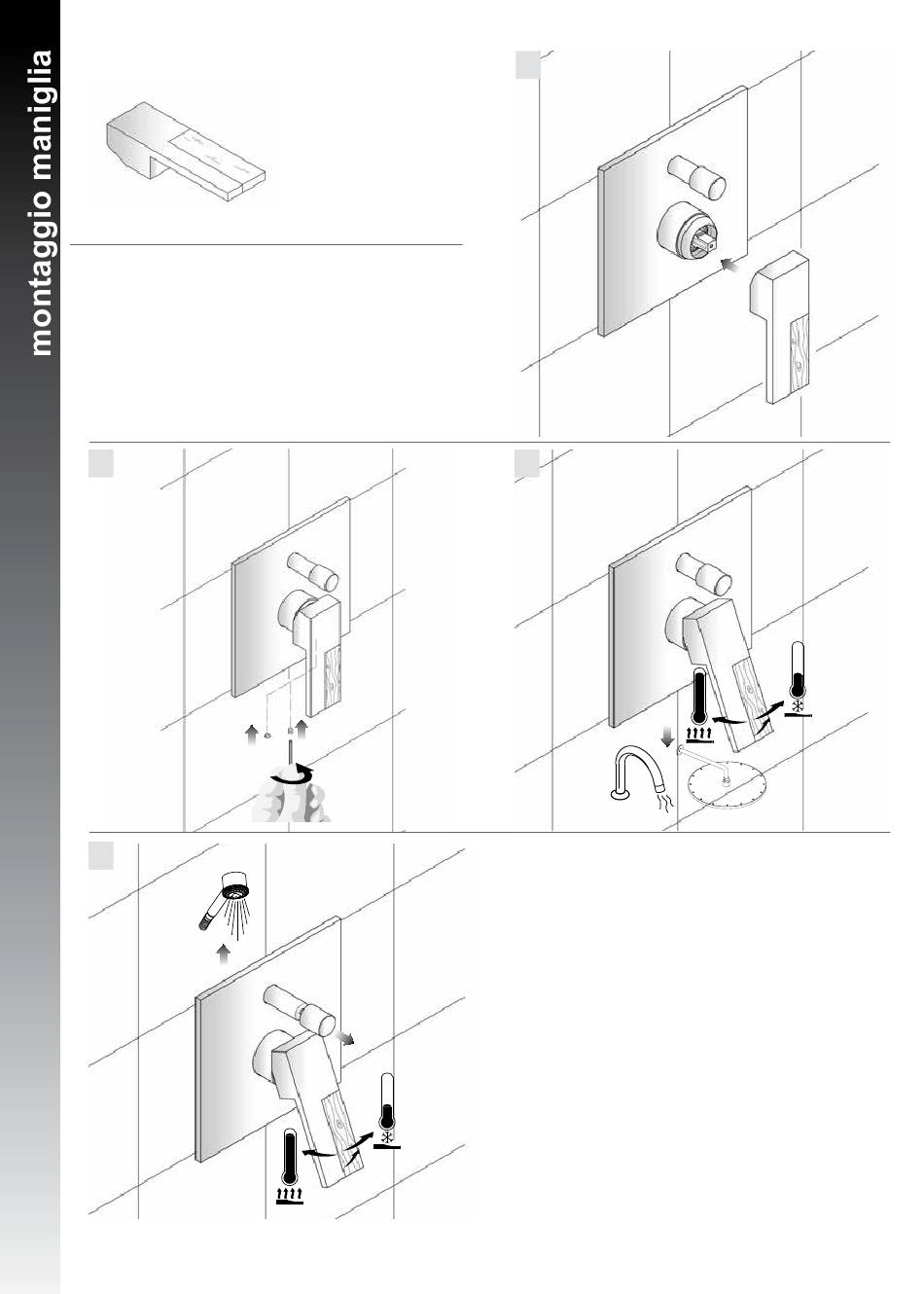 montaggio maniglia