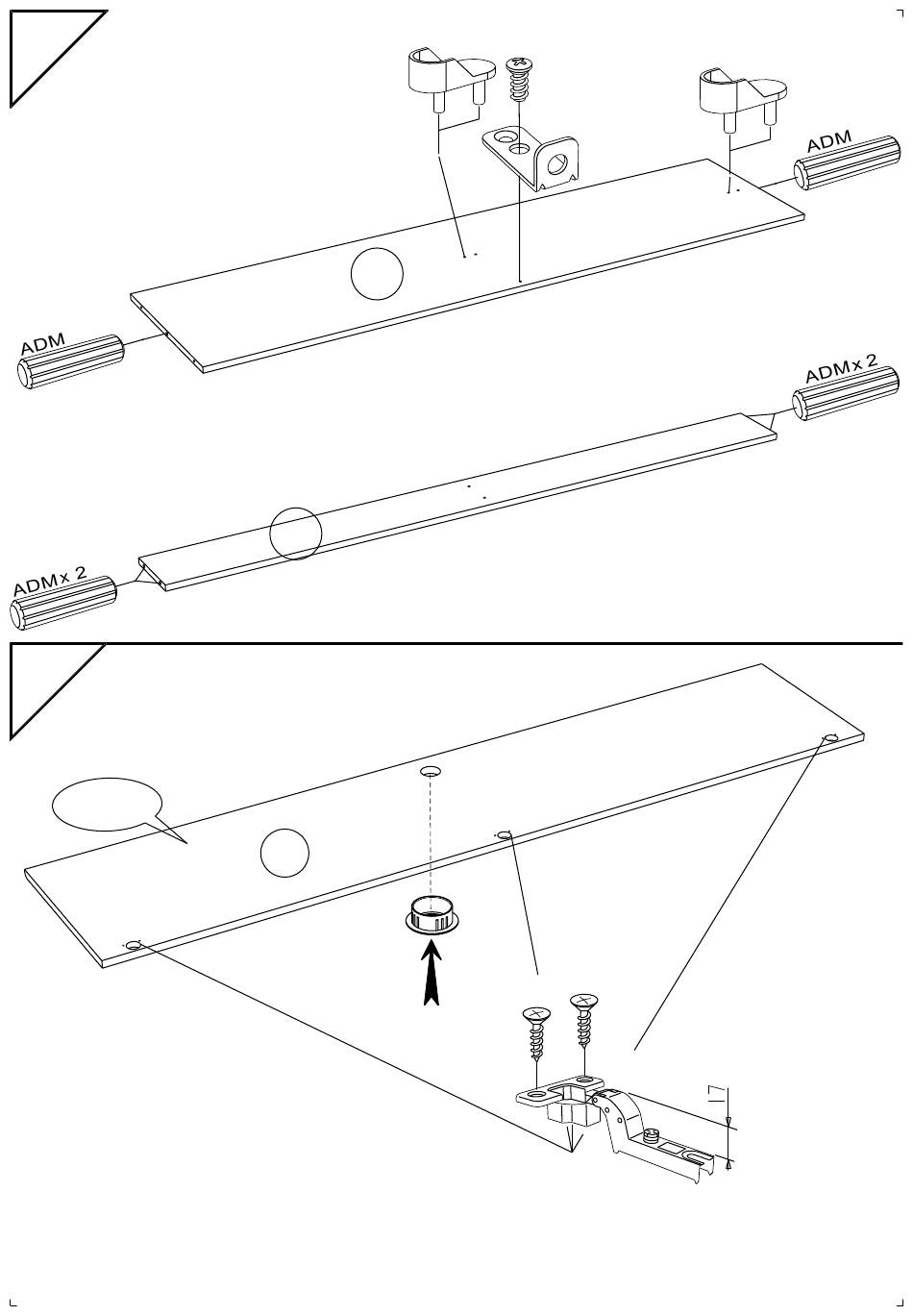 ADM
ADM
ADMx 2
ADMx 2
17