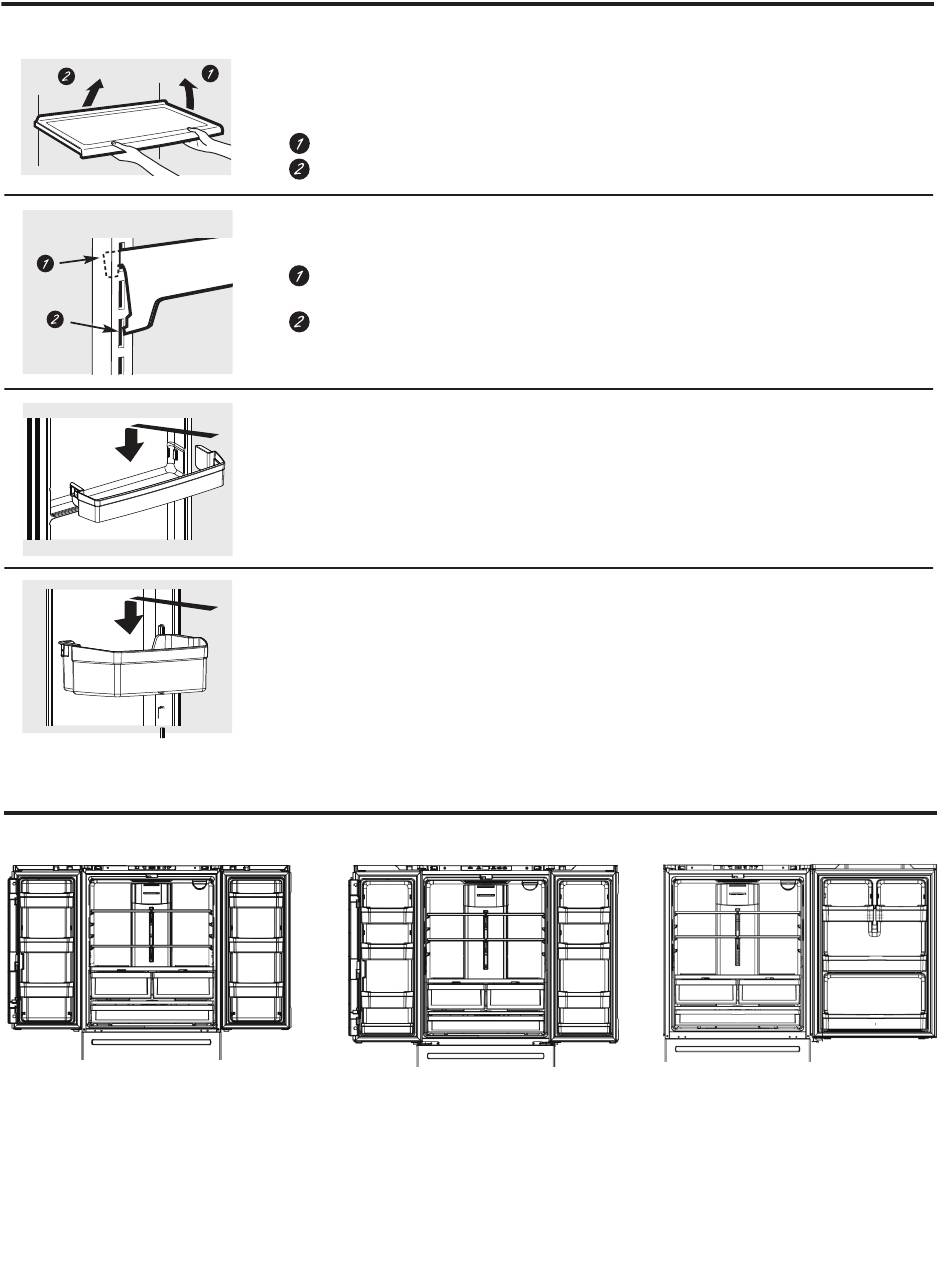 2 1

1
2

1

2

1

2