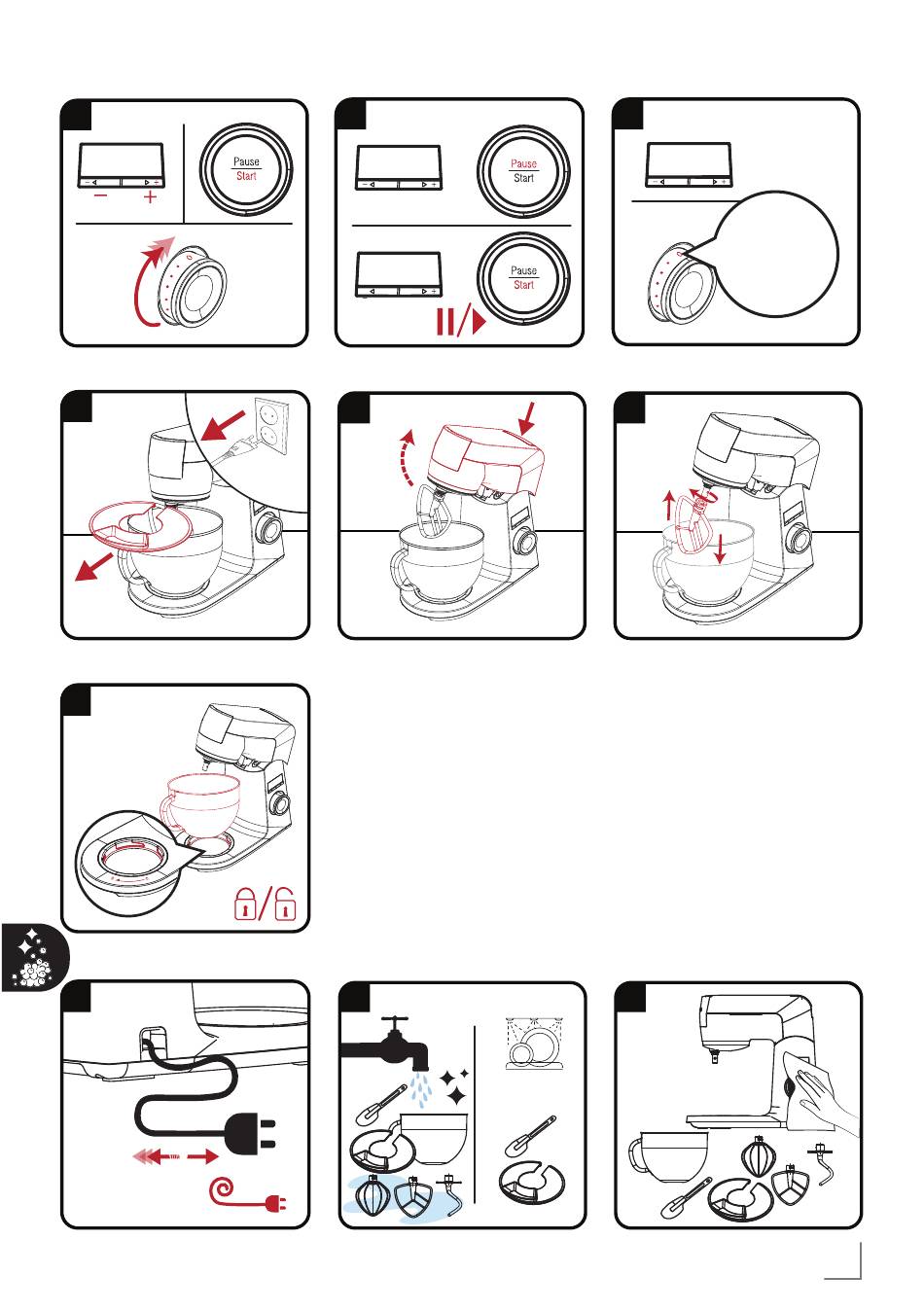 Pause
Start

Pause
Start

Pause
Start