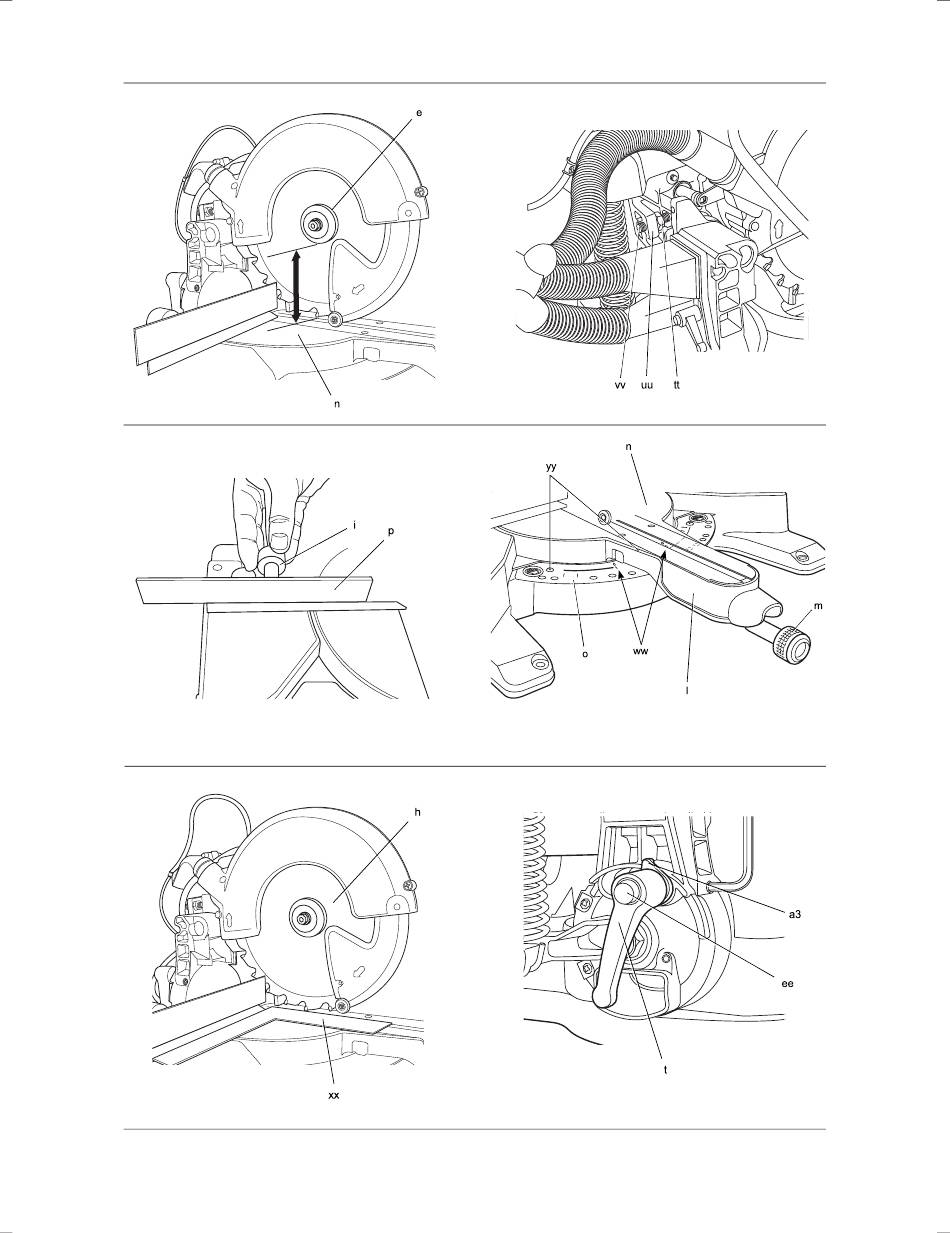 e

n

vv uu tt

i p

yy n

m

o ww

l

h

xx

a3

ee

t