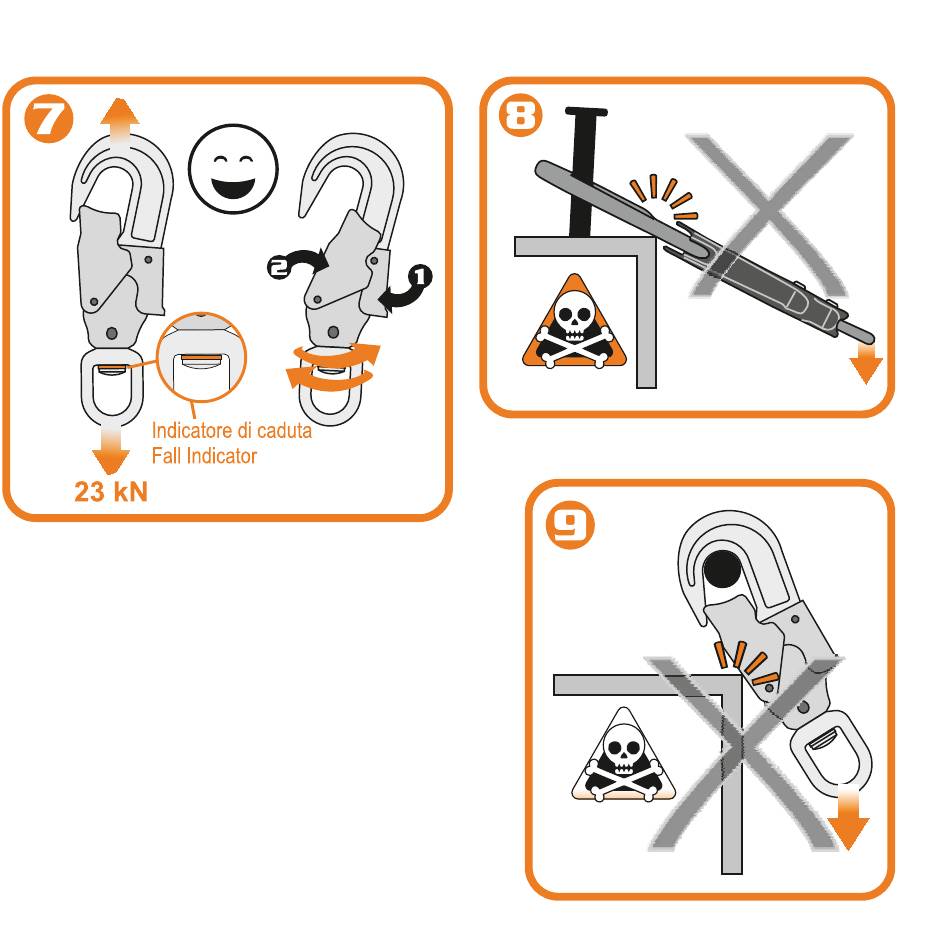 7

2

1

Indicatore di caduta
Fall Indicator

23 kN

8

9