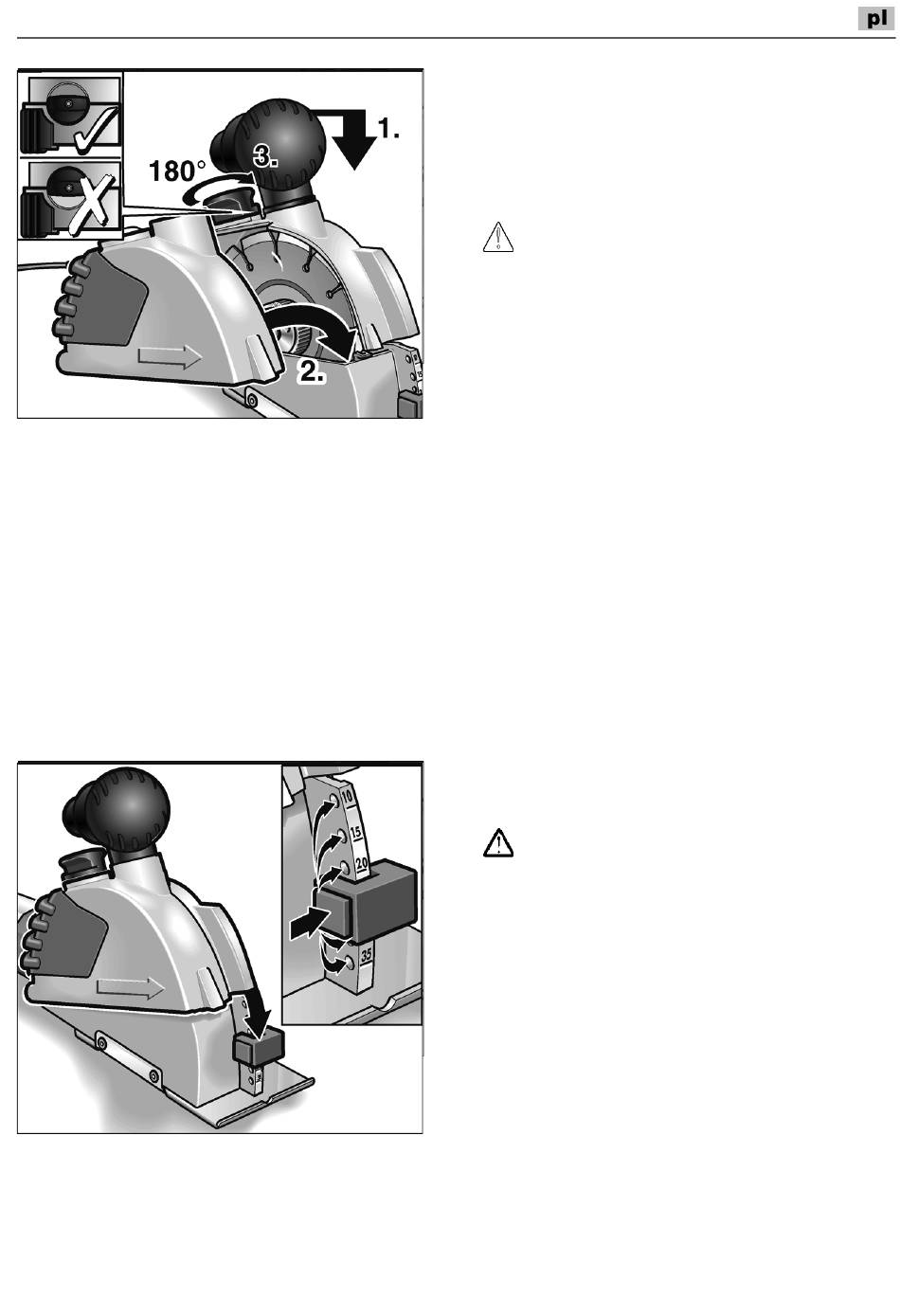 pl

1.

3.

180°

2.

10

15

20

35