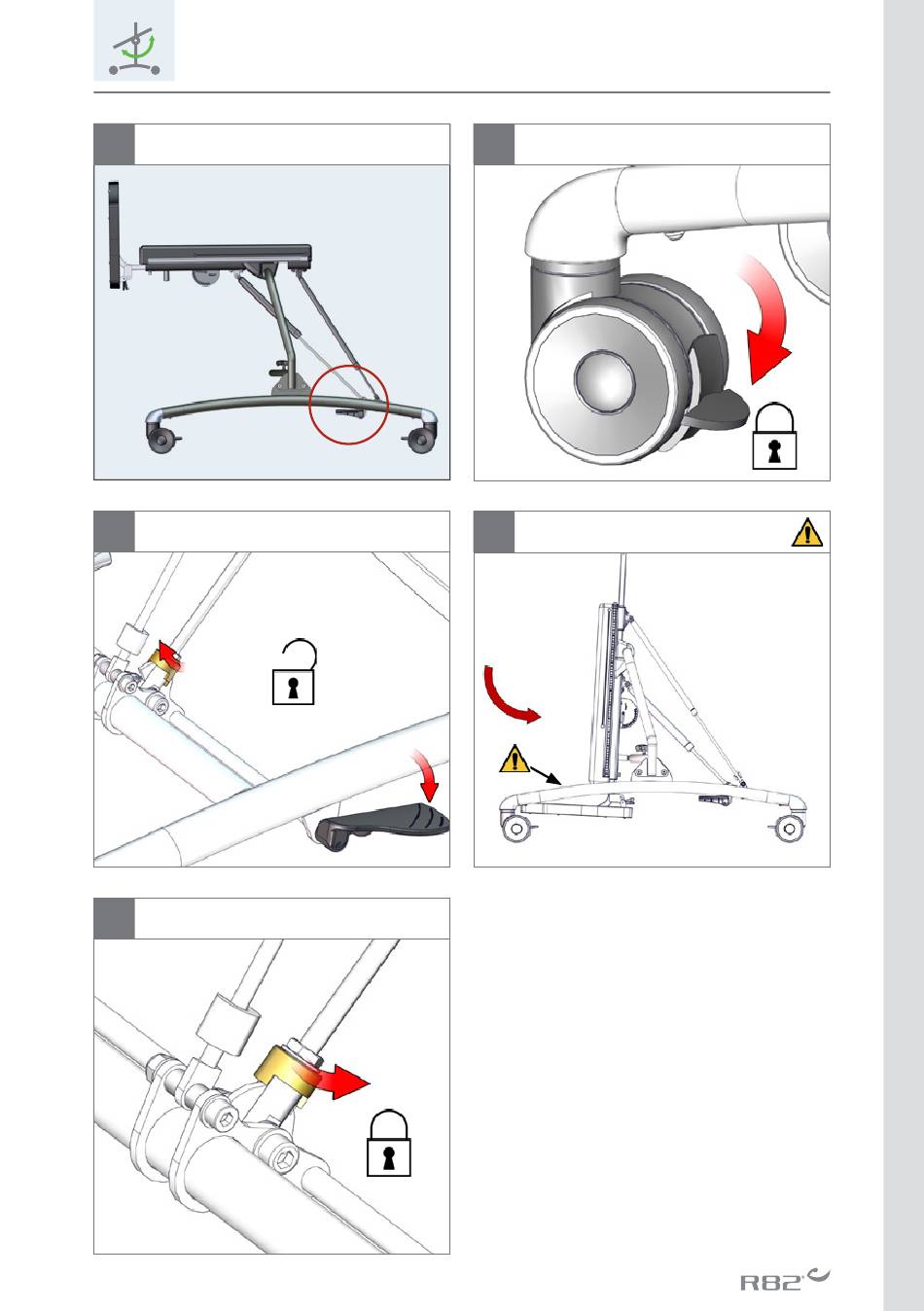 R82