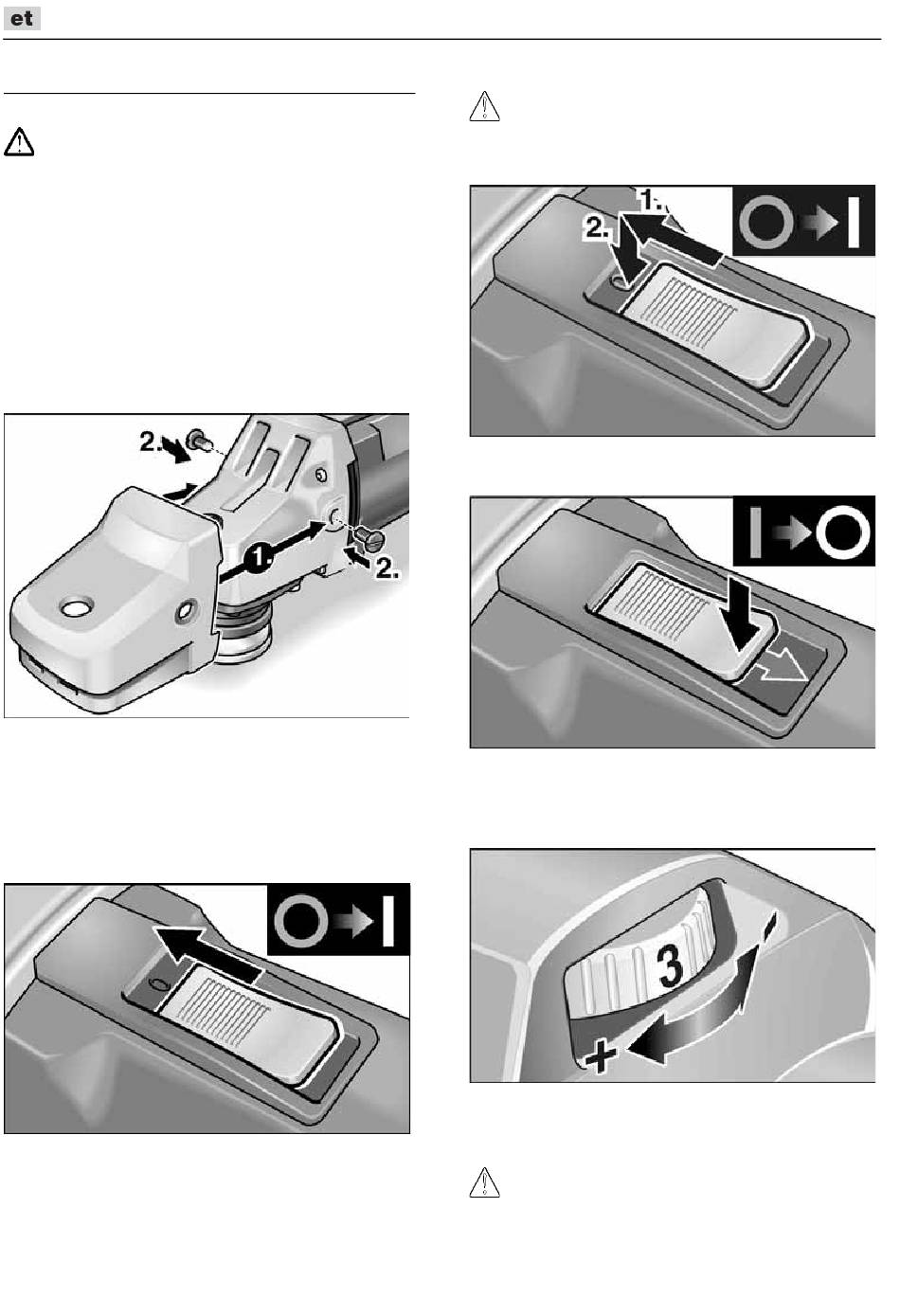 et

2.

1.

2.

1.

2.

3

+

-