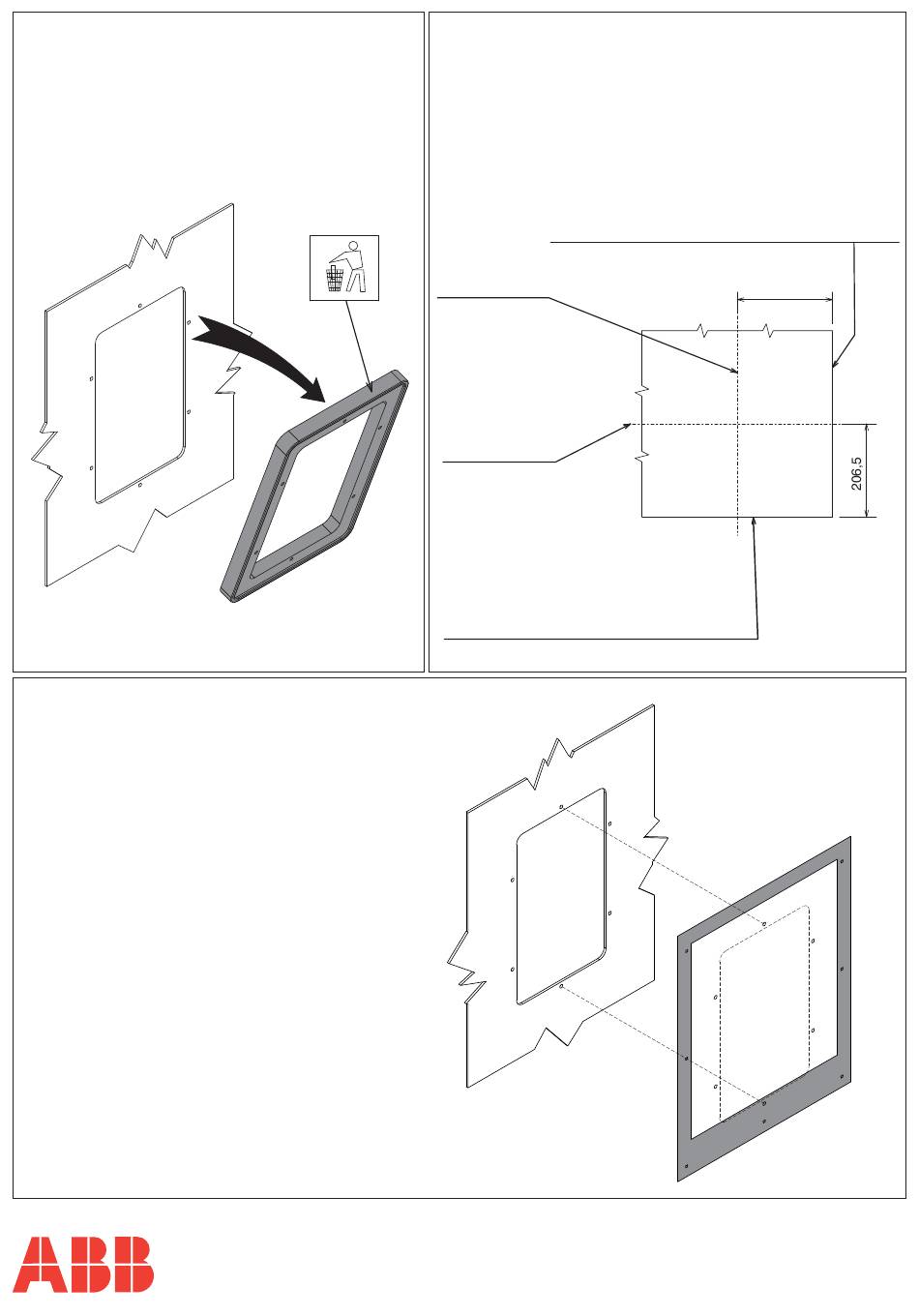 206,5

ABB