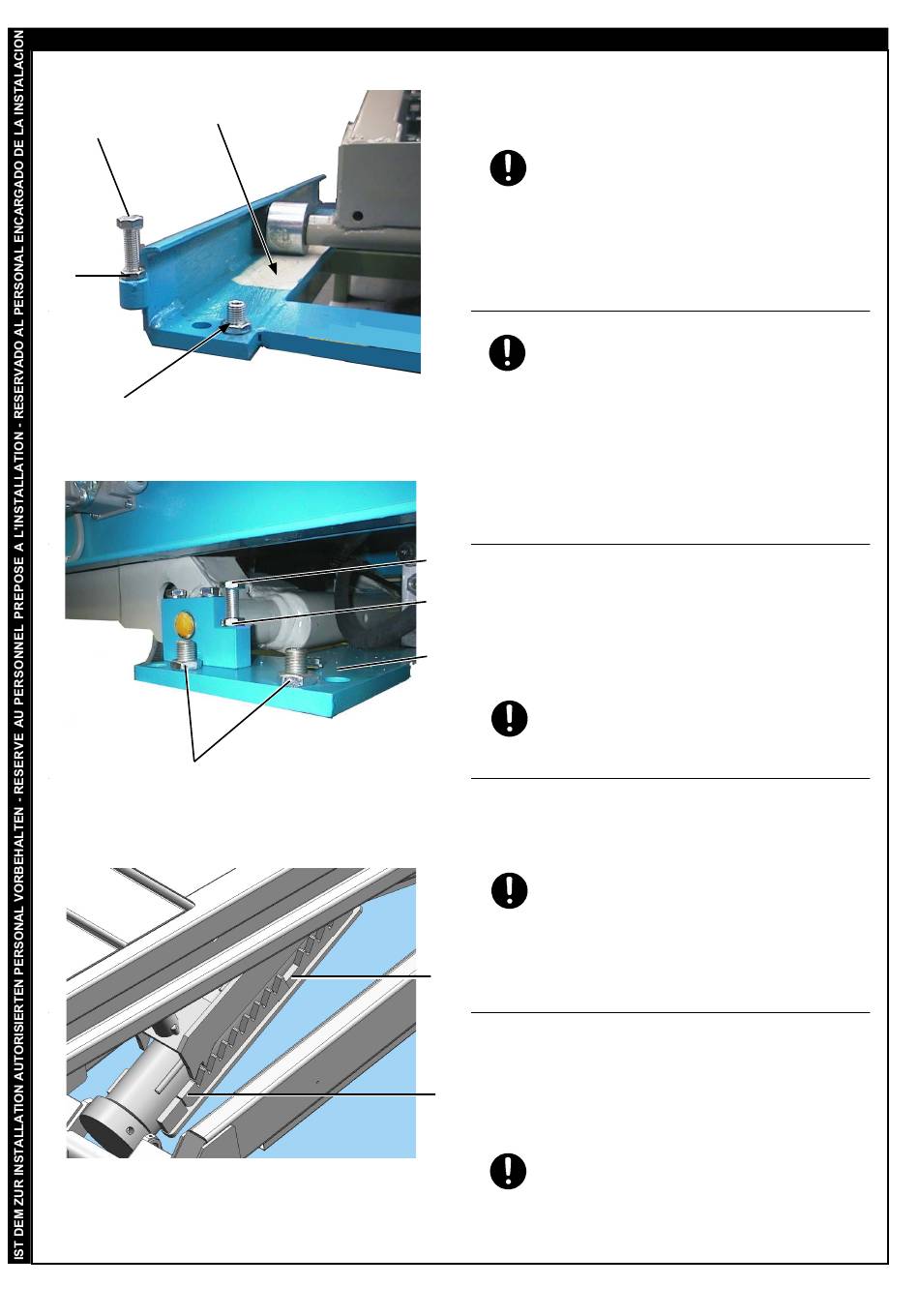 IST DEM ZUR INSTALLATION AUTORISIERTEN PERSONAL VORBEHALTEN - RESERVE AU PERSONNEL PREPOSE A L'INSTALLATION - RESERVADO AL PERSONAL ENCARGADO DE LA INSTALACION