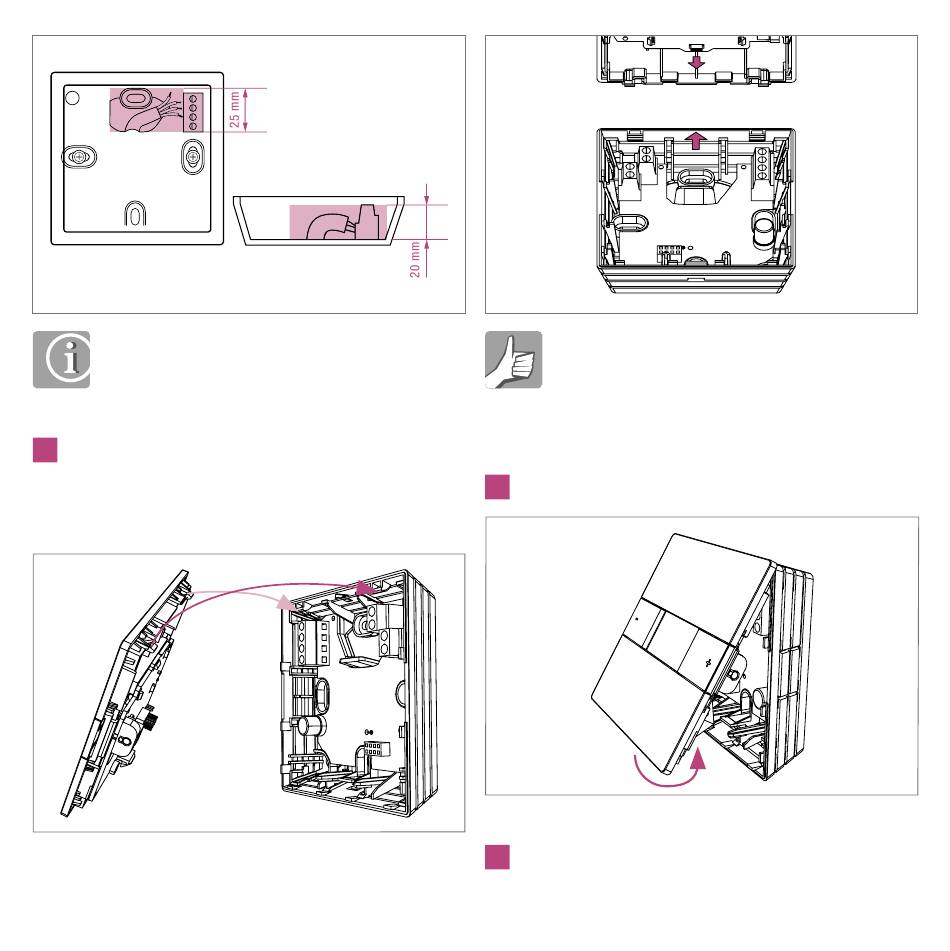 25 mm

20 mm