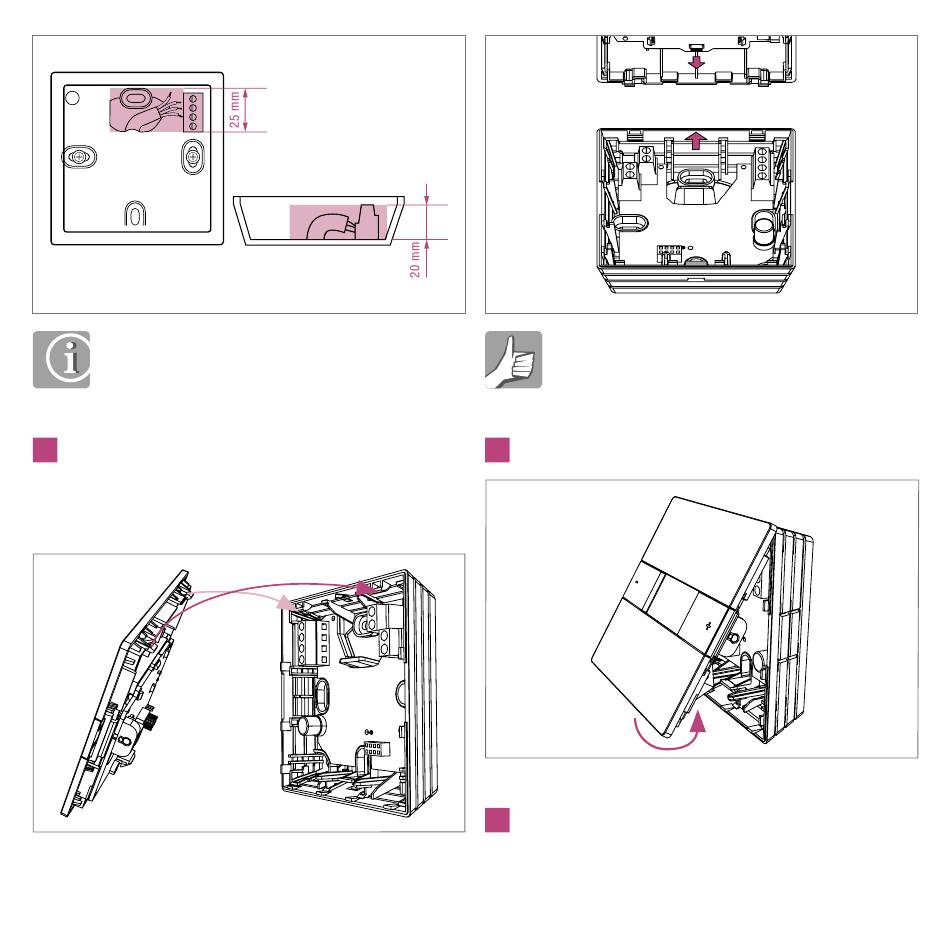 25 mm

20 mm