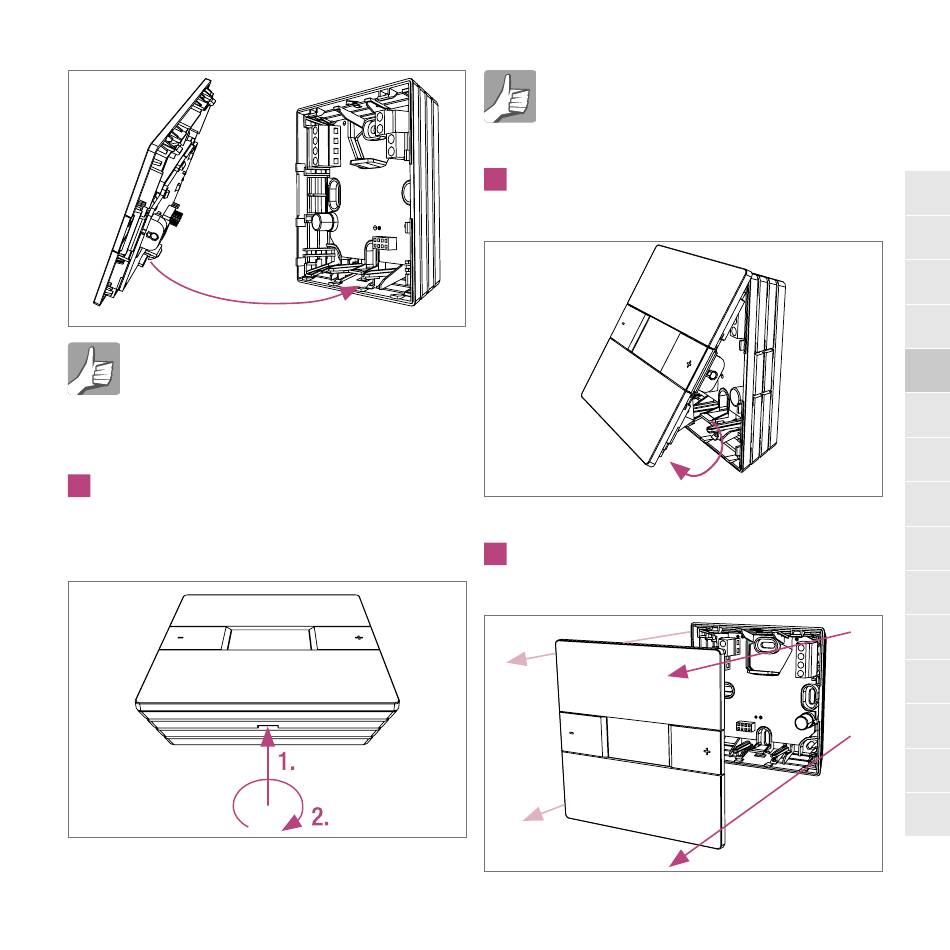 1.

2.