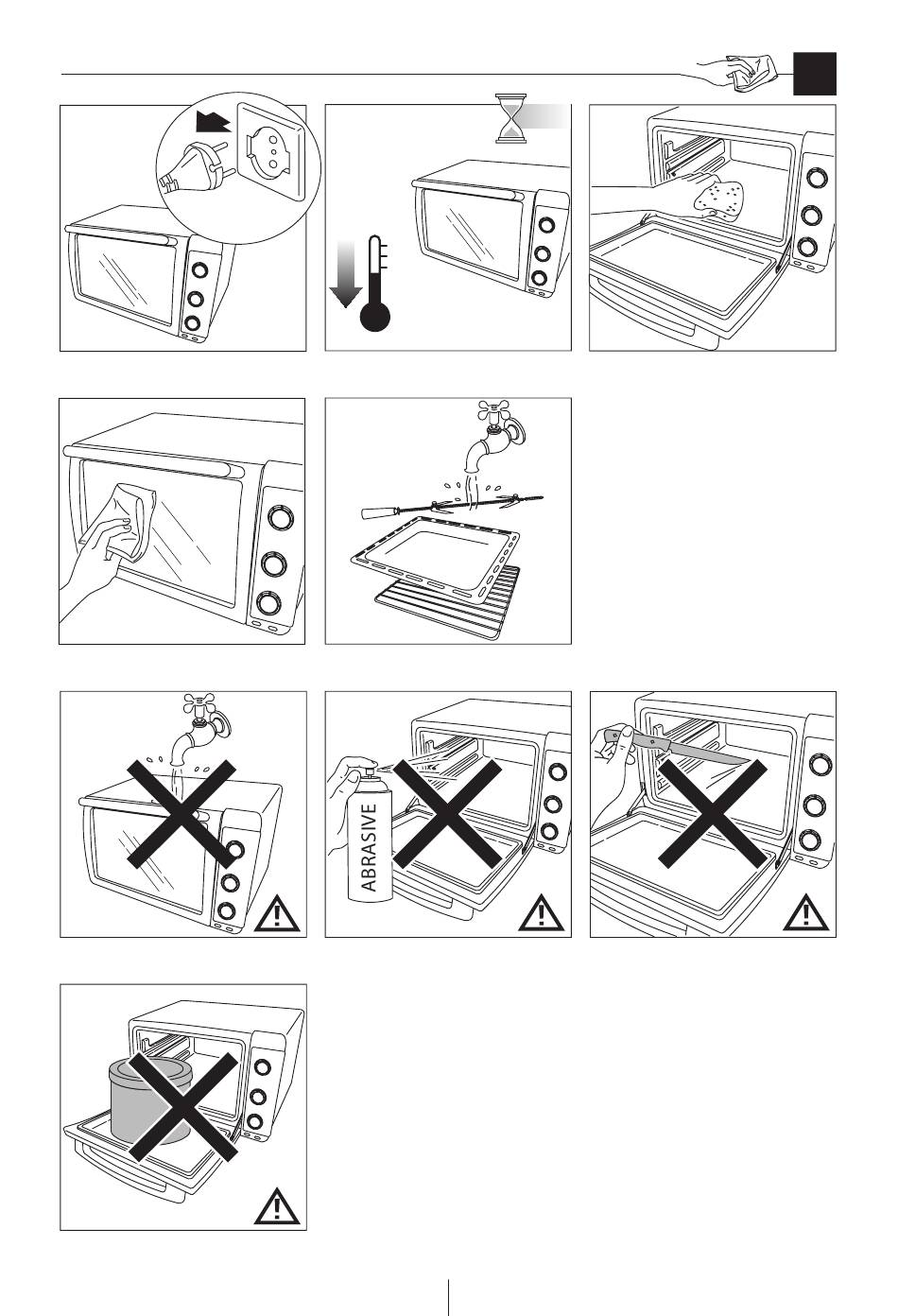 ABRASIVE