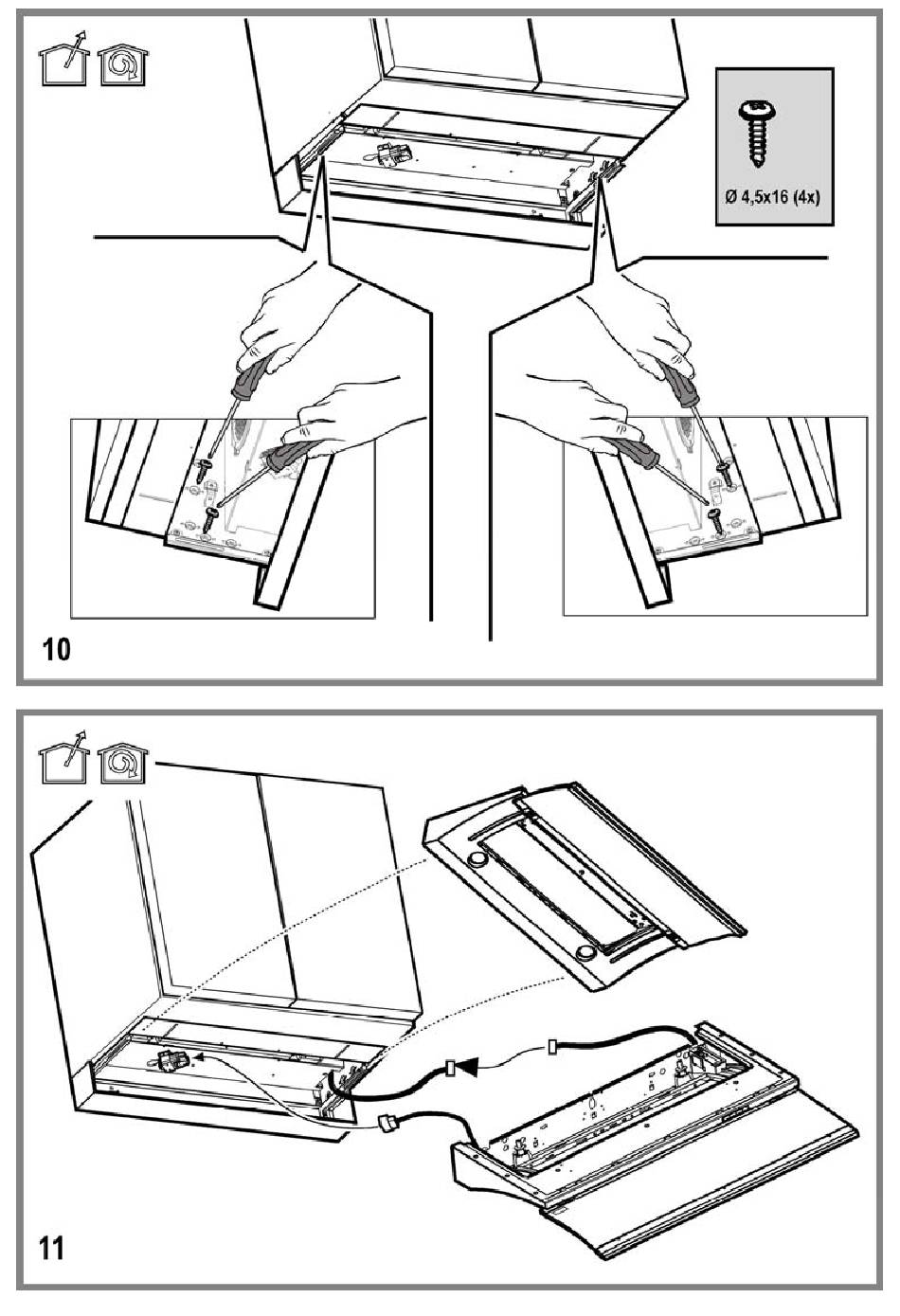 Ø 4,5x16 (4x)

10

11