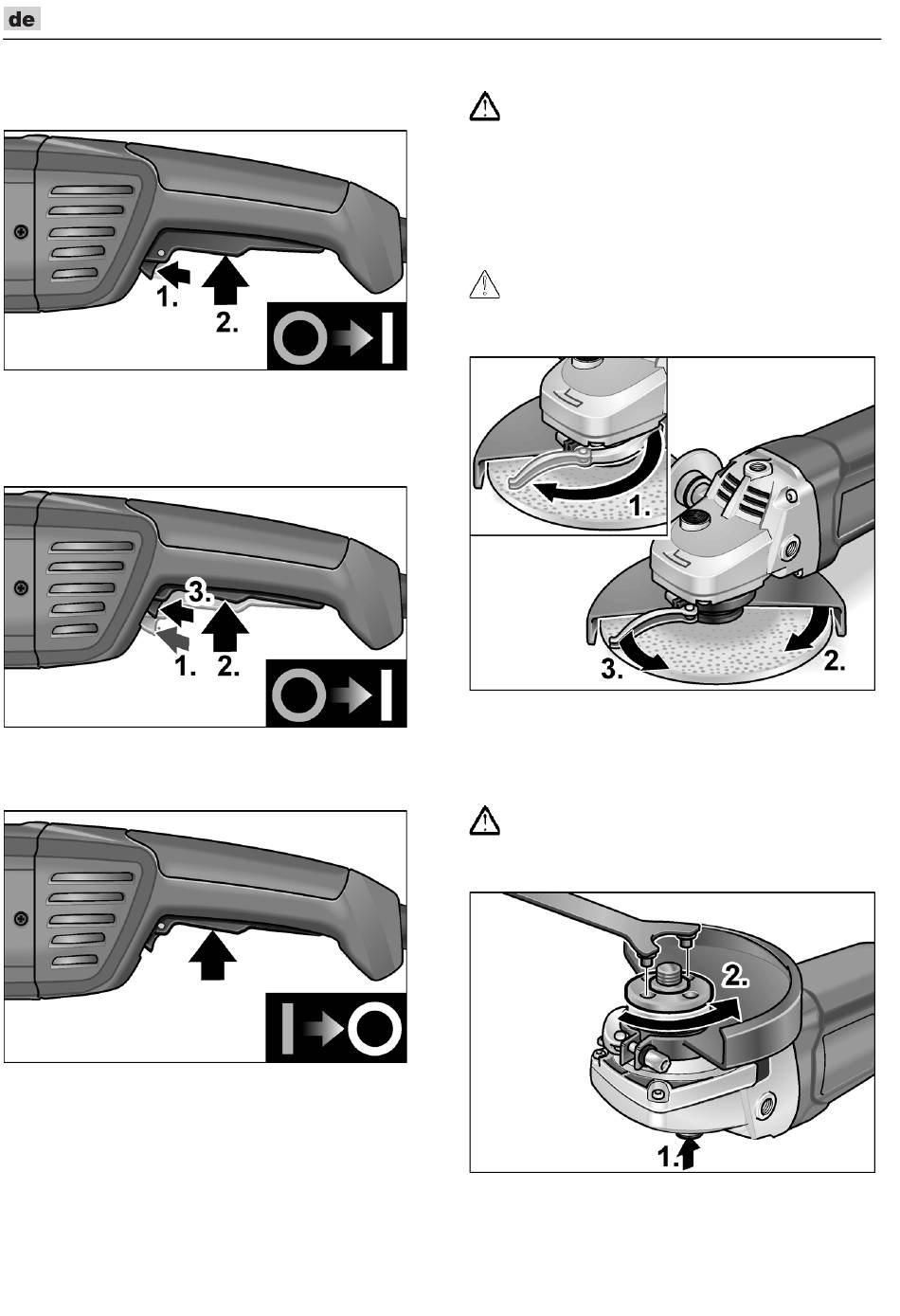 de

1.
2.

3.
1. 2.

1.
2.
3.

2.
1.