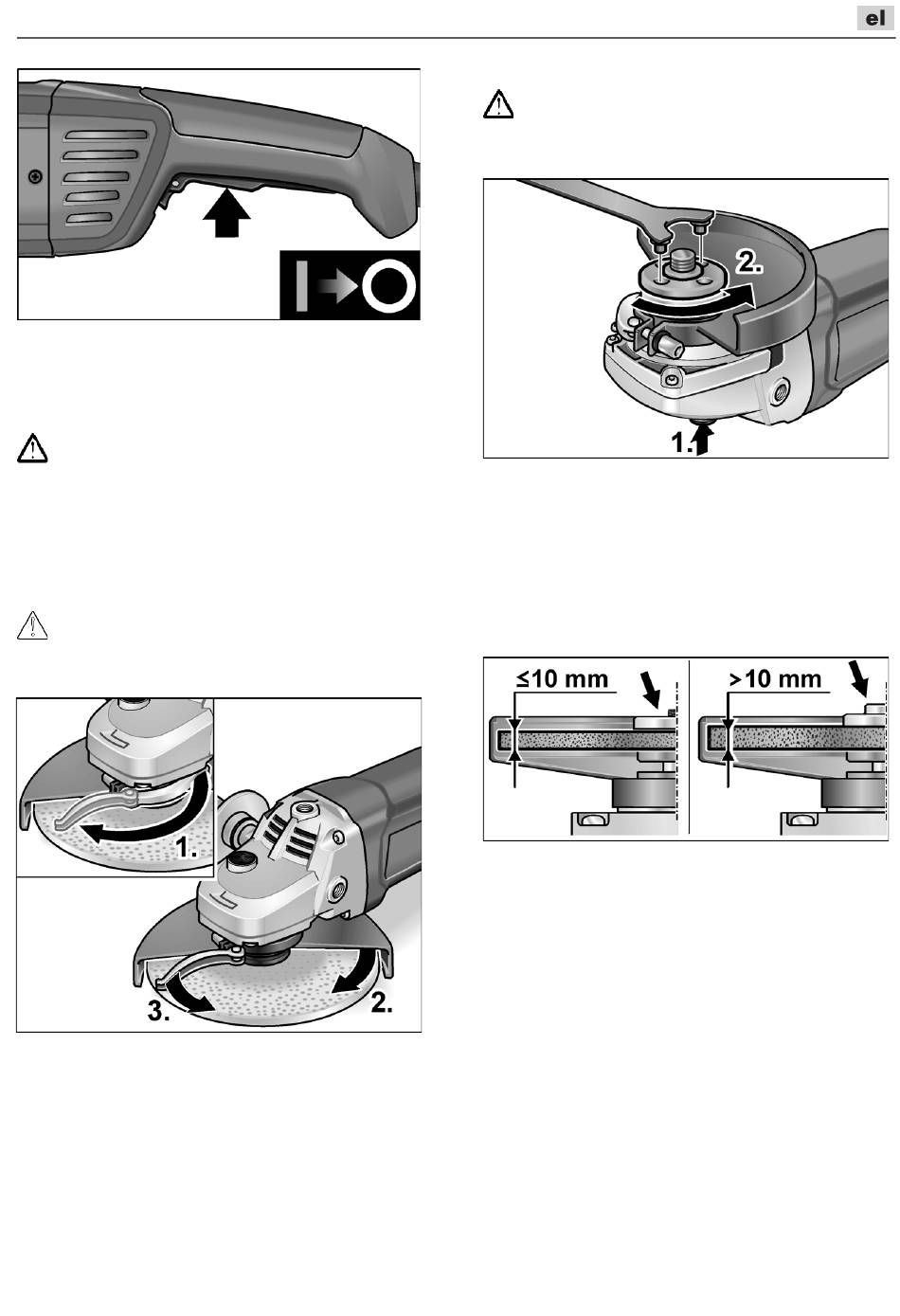 el

1.

2.

3.

2.

1.

≤10 mm

>10 mm