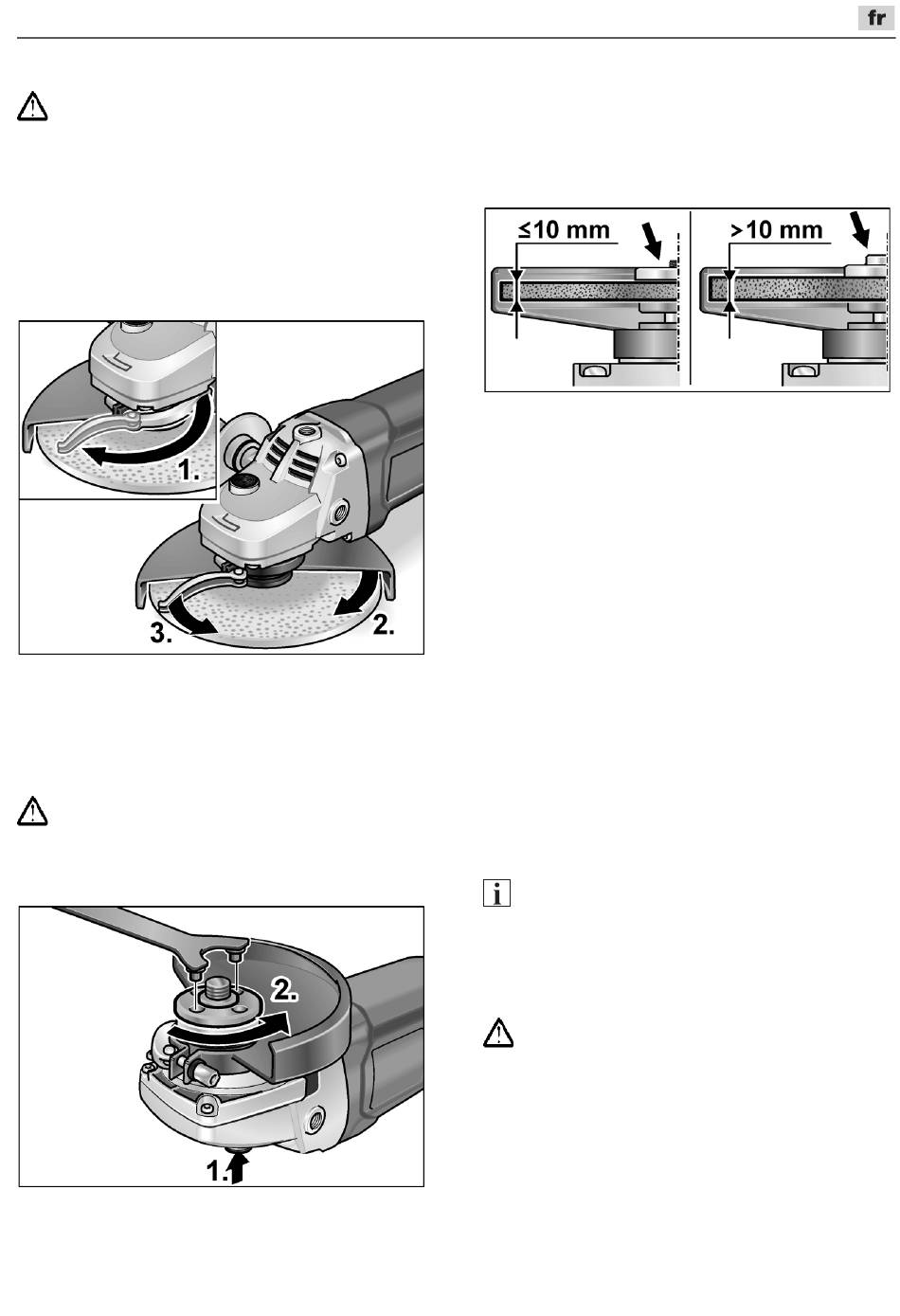 fr

1.
2.
3.

2.
1.

≤10 mm

>10 mm