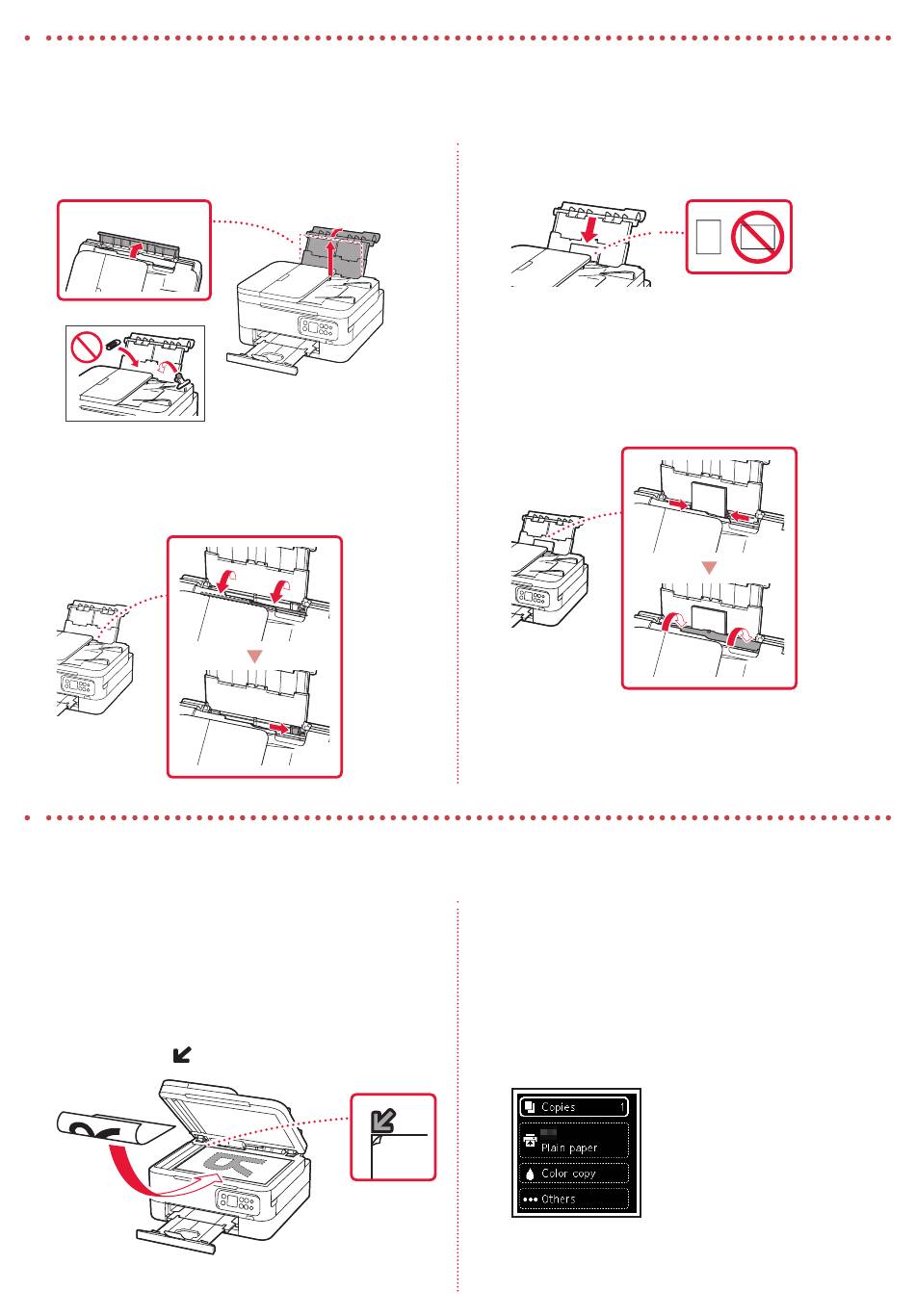 Copies 1

Plain paper

Color copy

Others